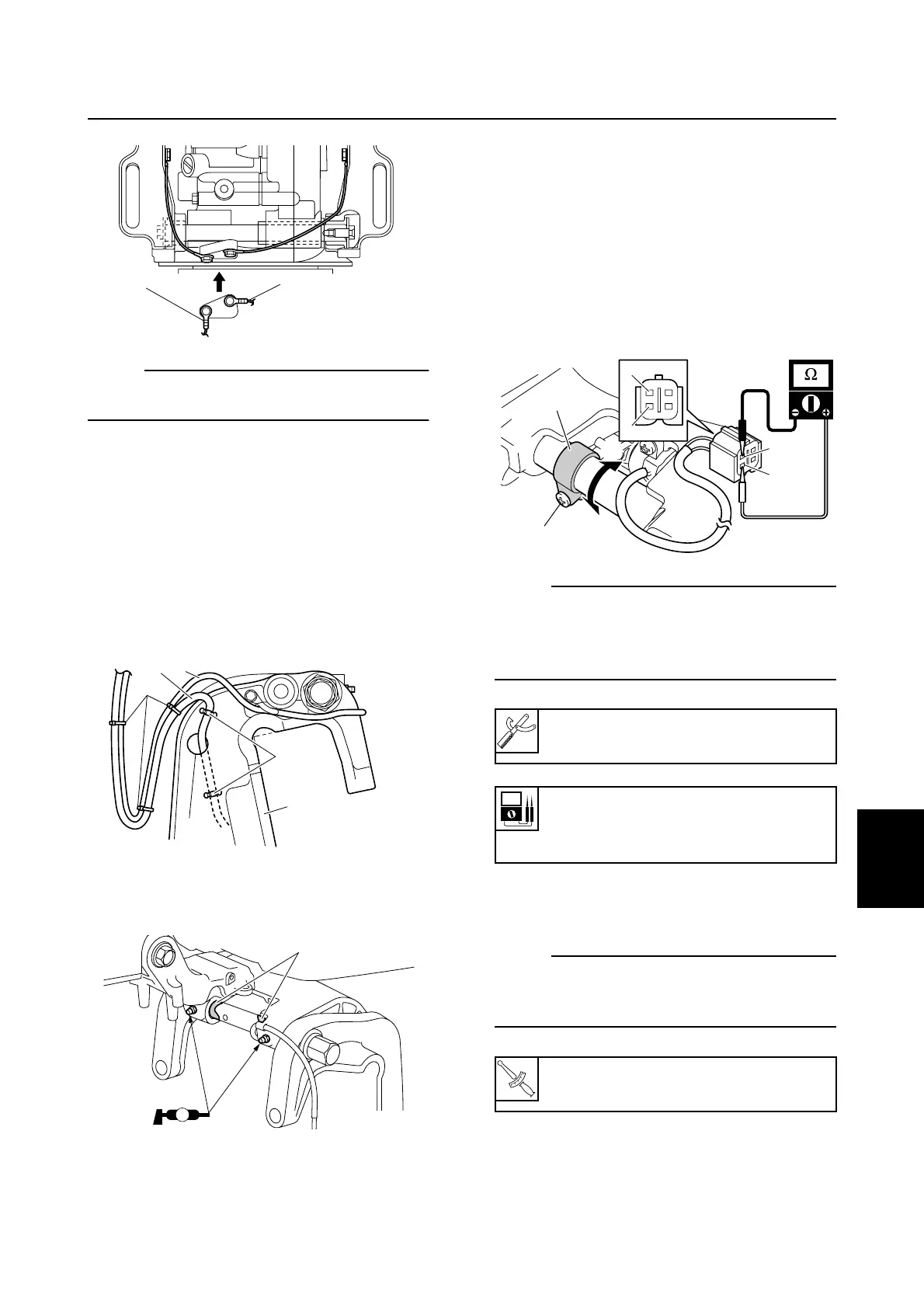 Ω