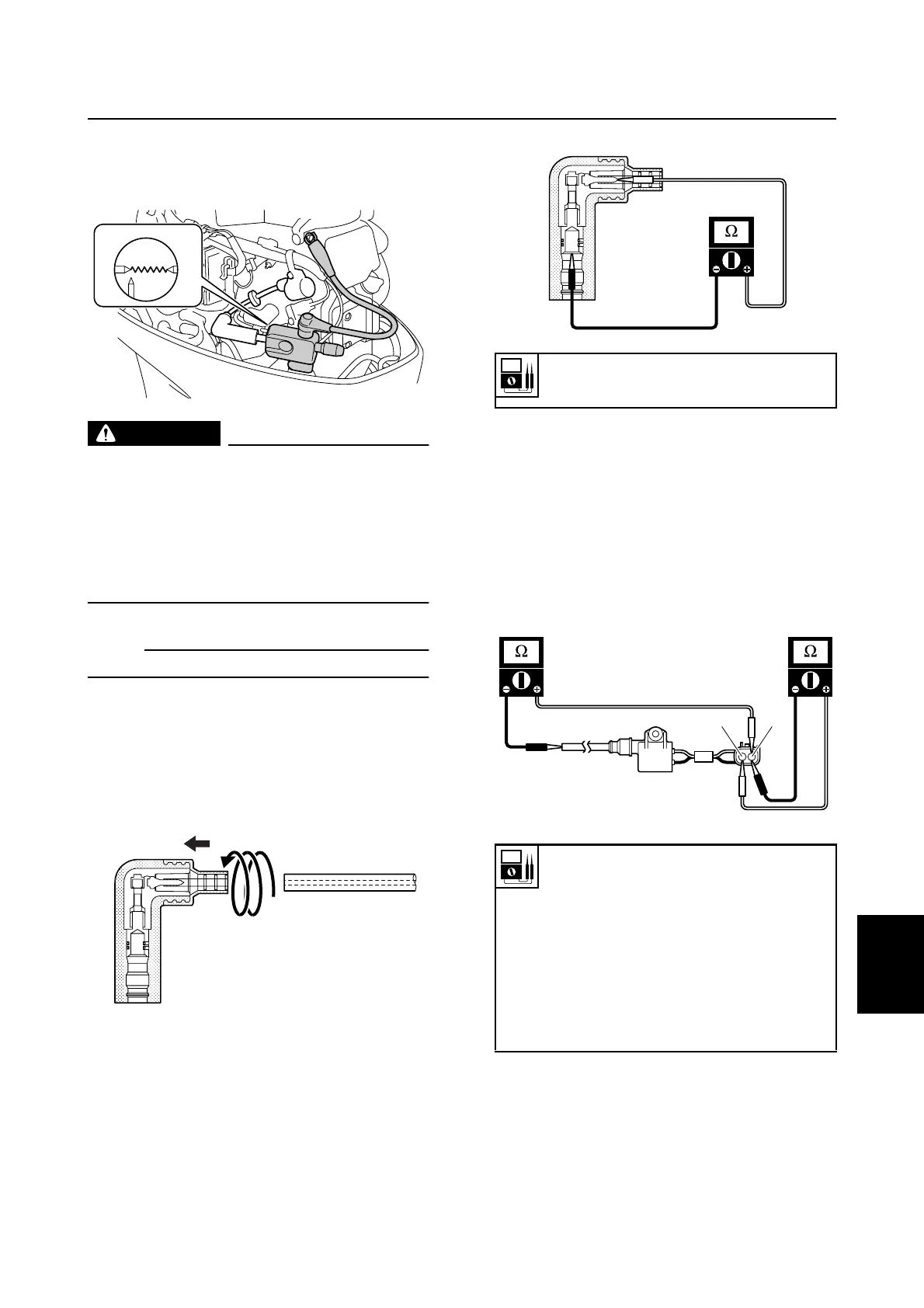 $\Omega$

$\Omega$

$\Omega$