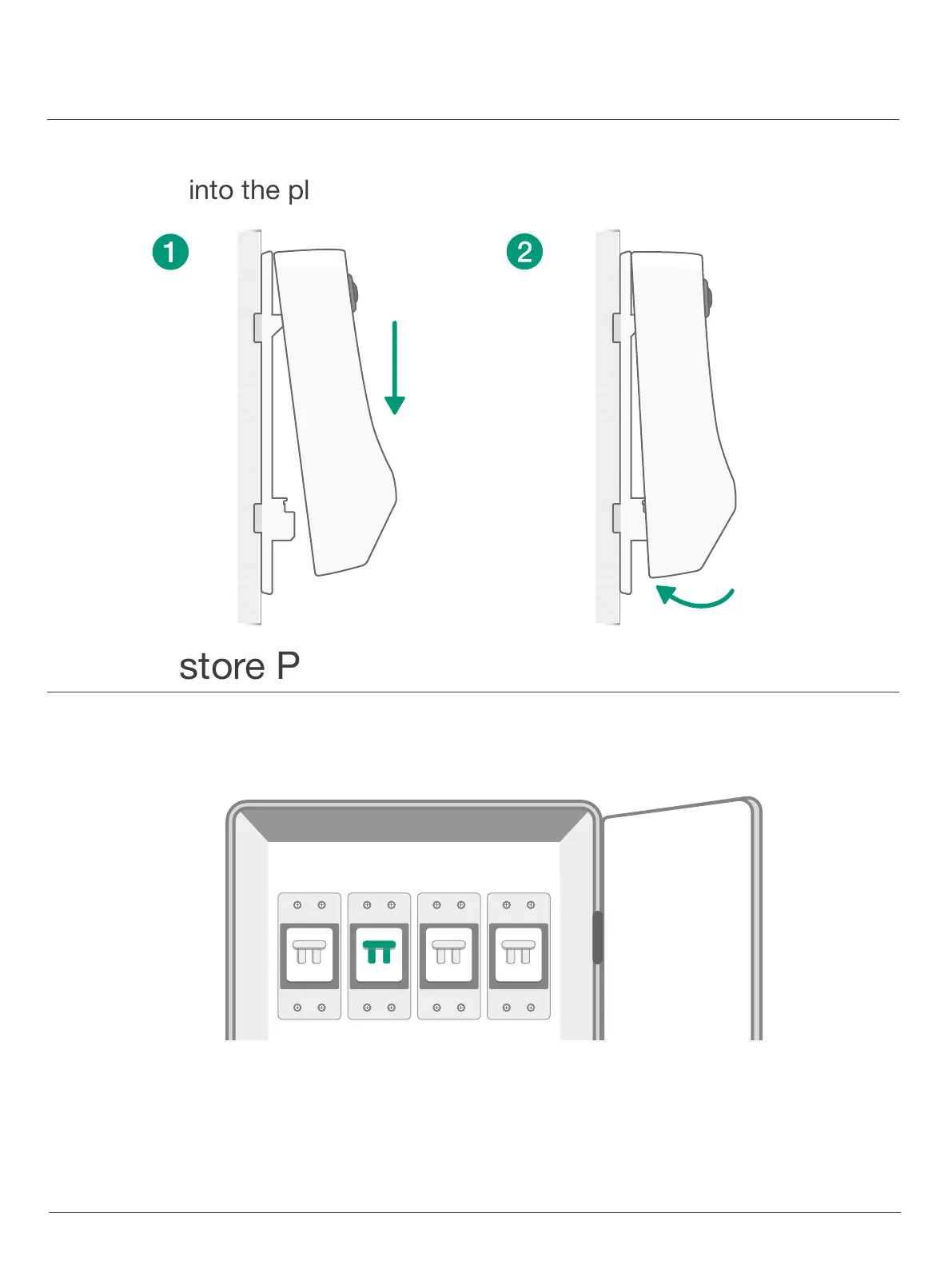 into the pl

1

2

store P