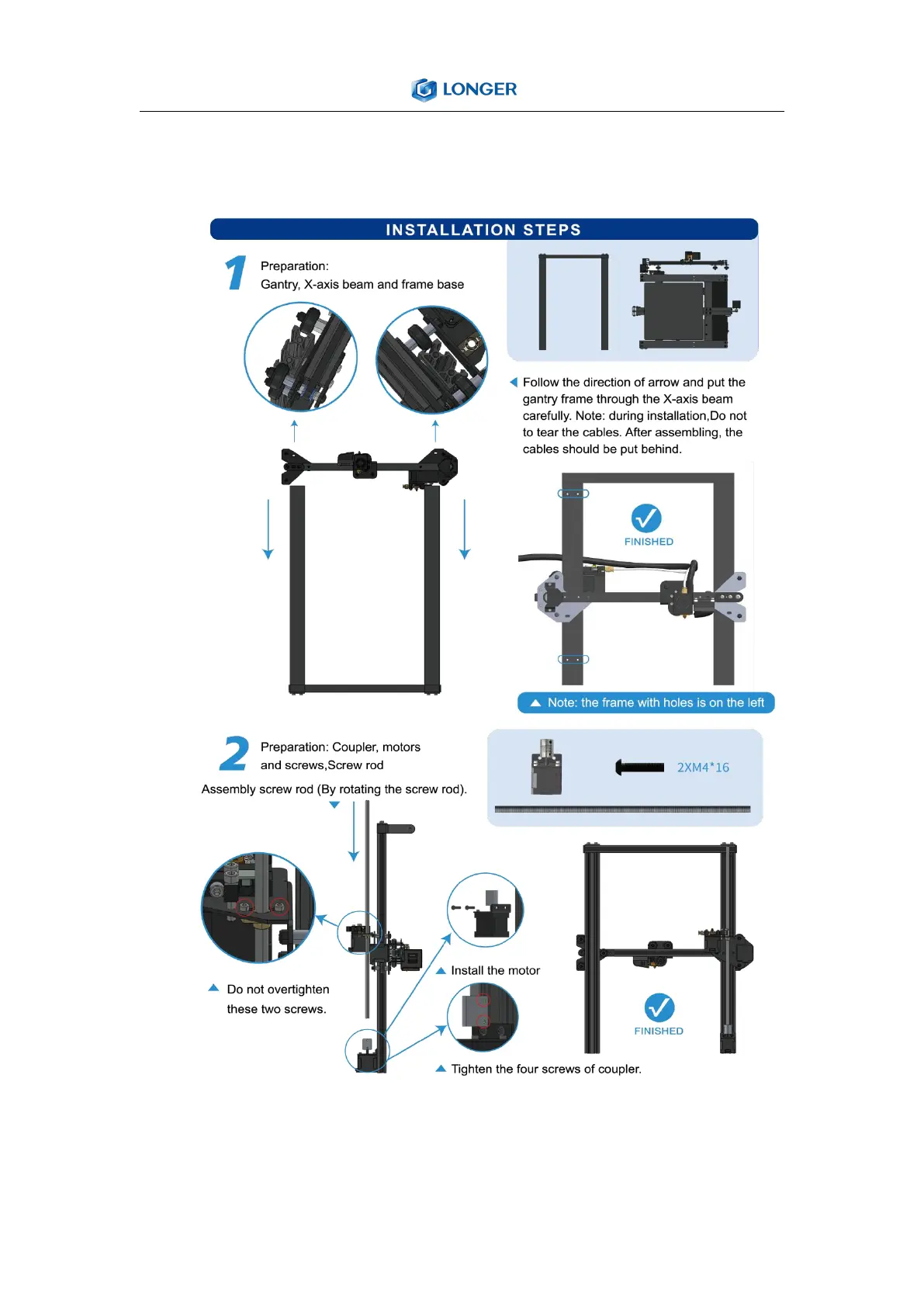 LONGER

INSTALLATION STEPS

1 Preparation:
Gantry, X-axis beam and frame base

Follow the direction of arrow and put the gantry frame through the X-axis beam carefully. Note: during installation,Do not to tear the cables. After assembling, the cables should be put behind.

FINISHED

Note: the frame with holes is on the left

2 Preparation: Coupler, motors and screws,Screw rod

2XM4*16

Assembly screw rod (By rotating the screw rod).

Do not overtighten these two screws.

Install the motor

Tighten the four screws of coupler.

FINISHED