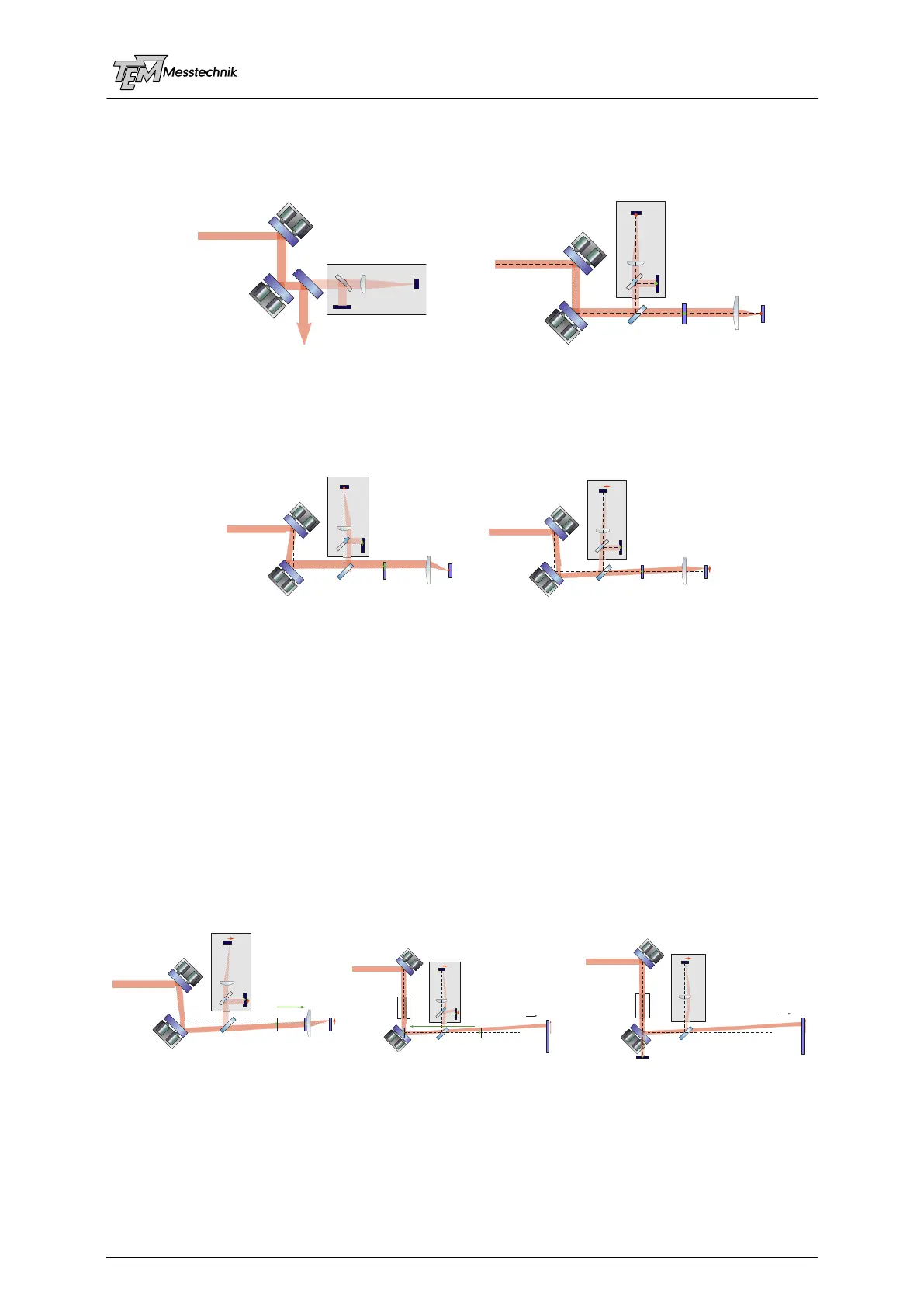 TEM Messtechnik