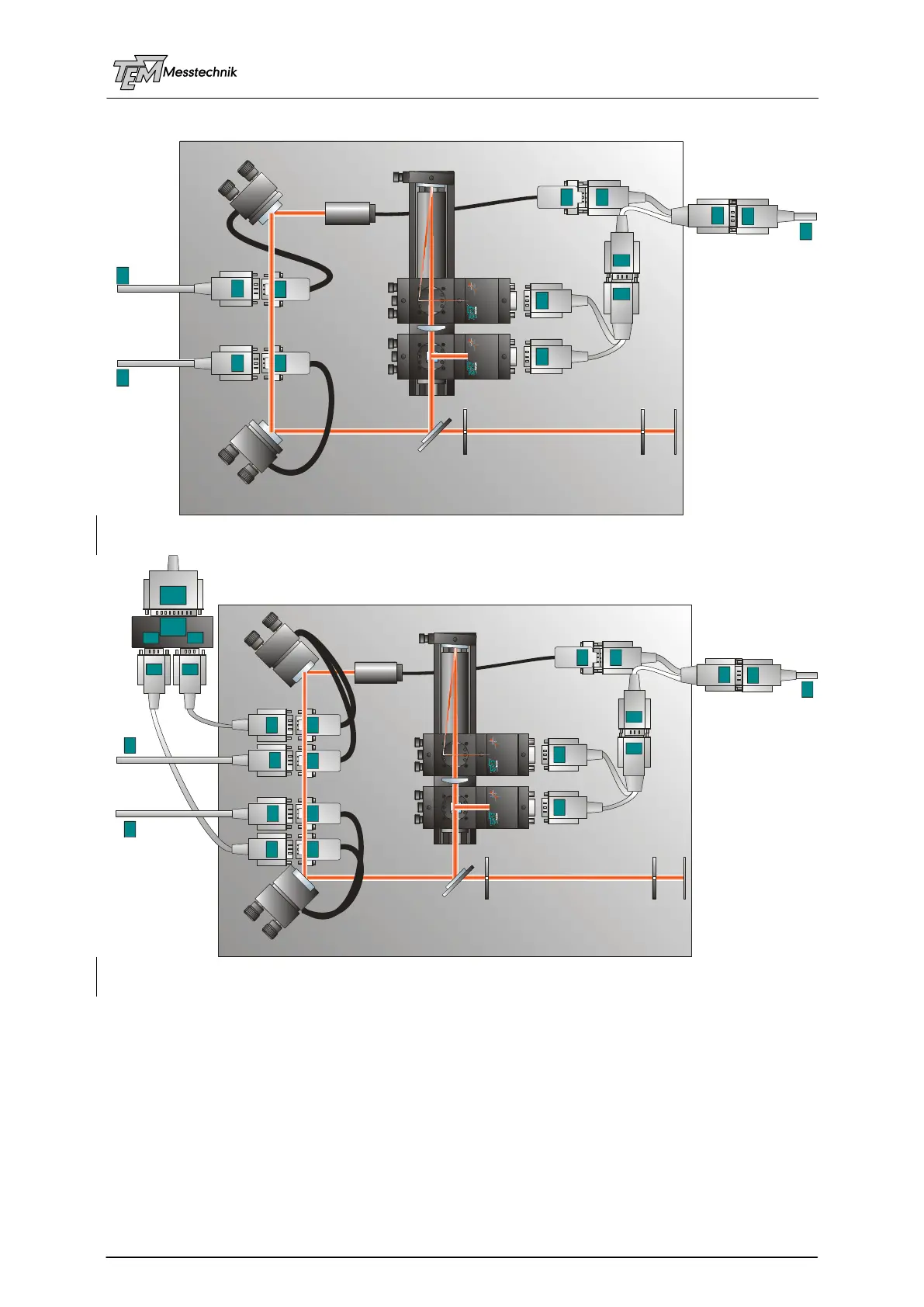 TEM Messtechnik