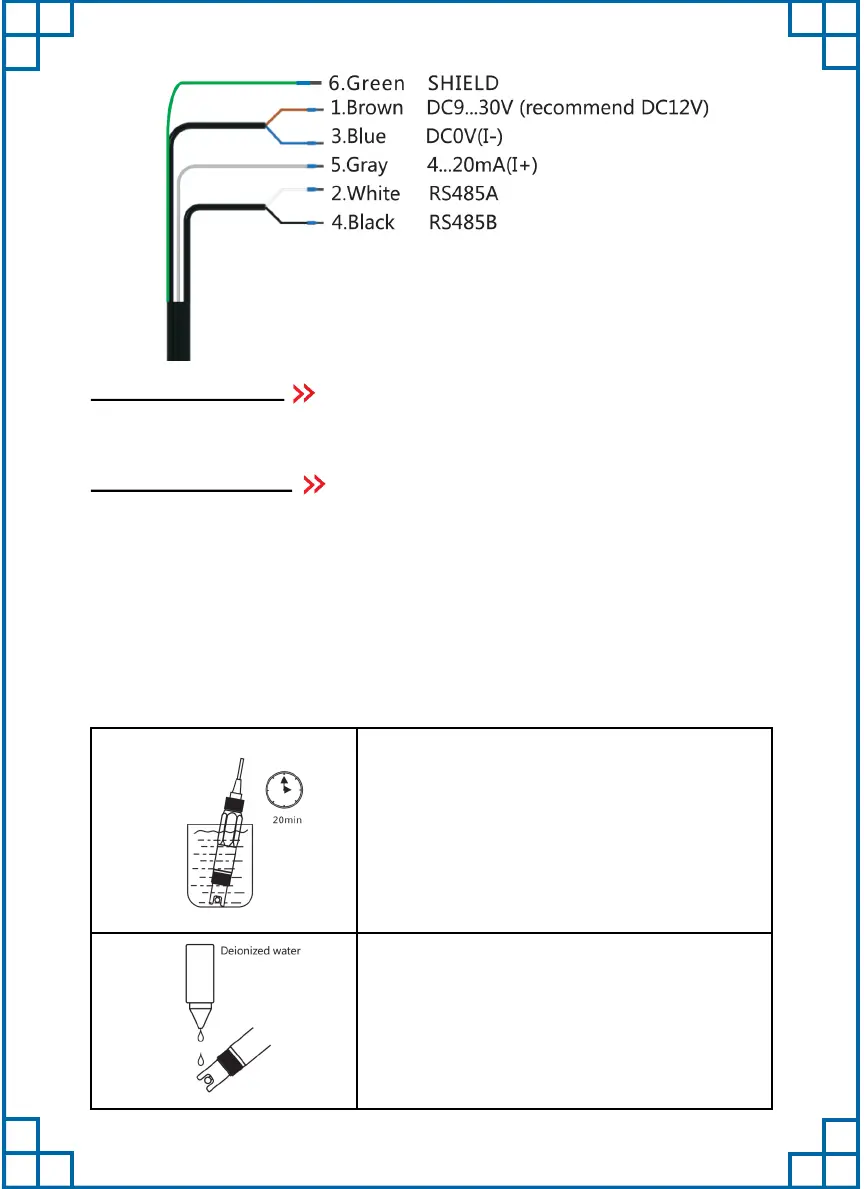 6.Green SHIELD
1.Brown DC9...30V (recommend DC12V)
3.Blue DC0V(I-)
5.Gray 4...20mA(I+)
2.White RS485A
4.Black RS485B

20min

Deionized water