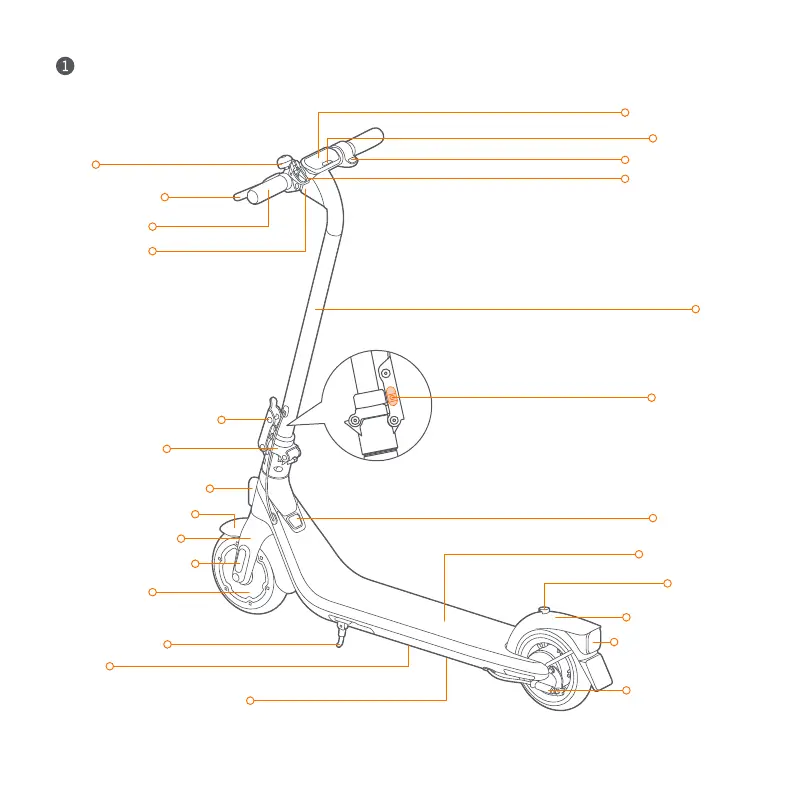 1