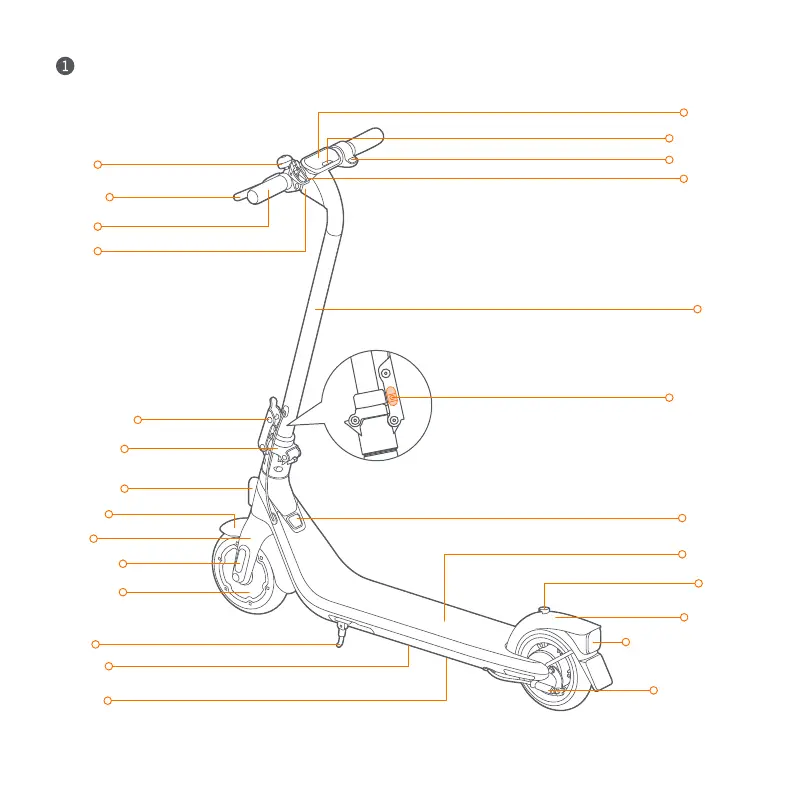 1