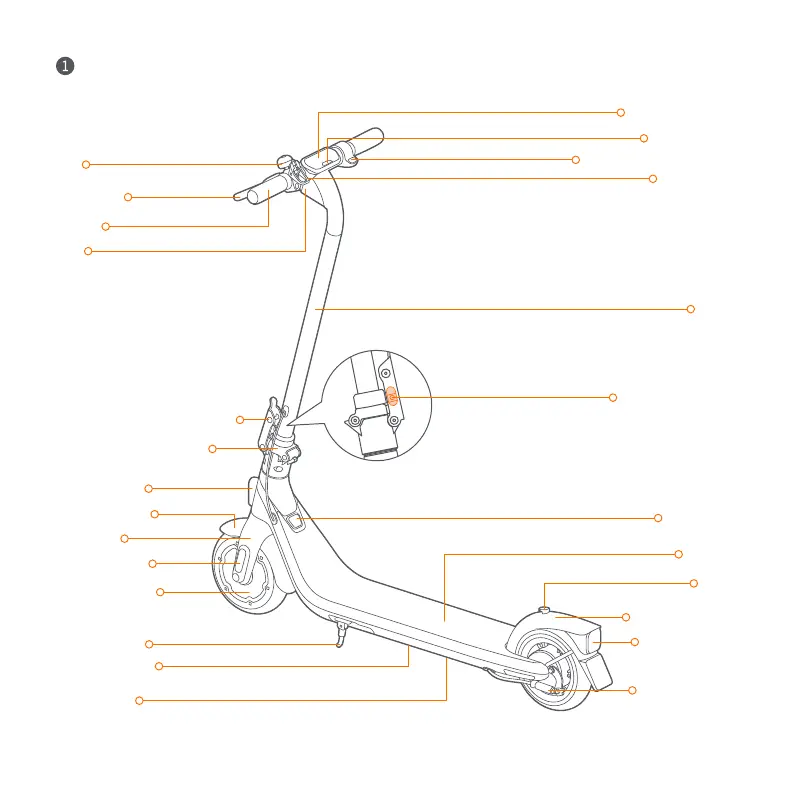 1