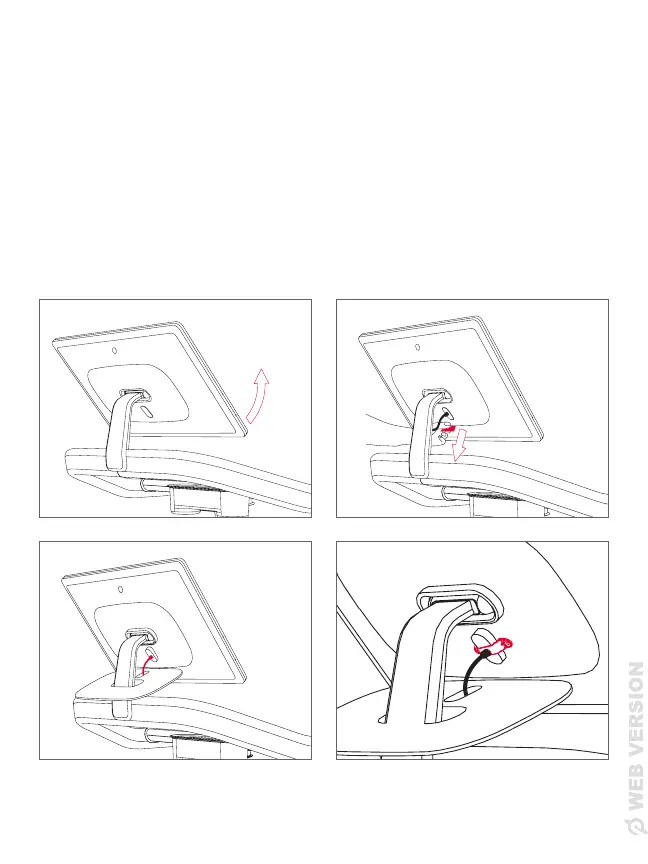 WEB VERSION