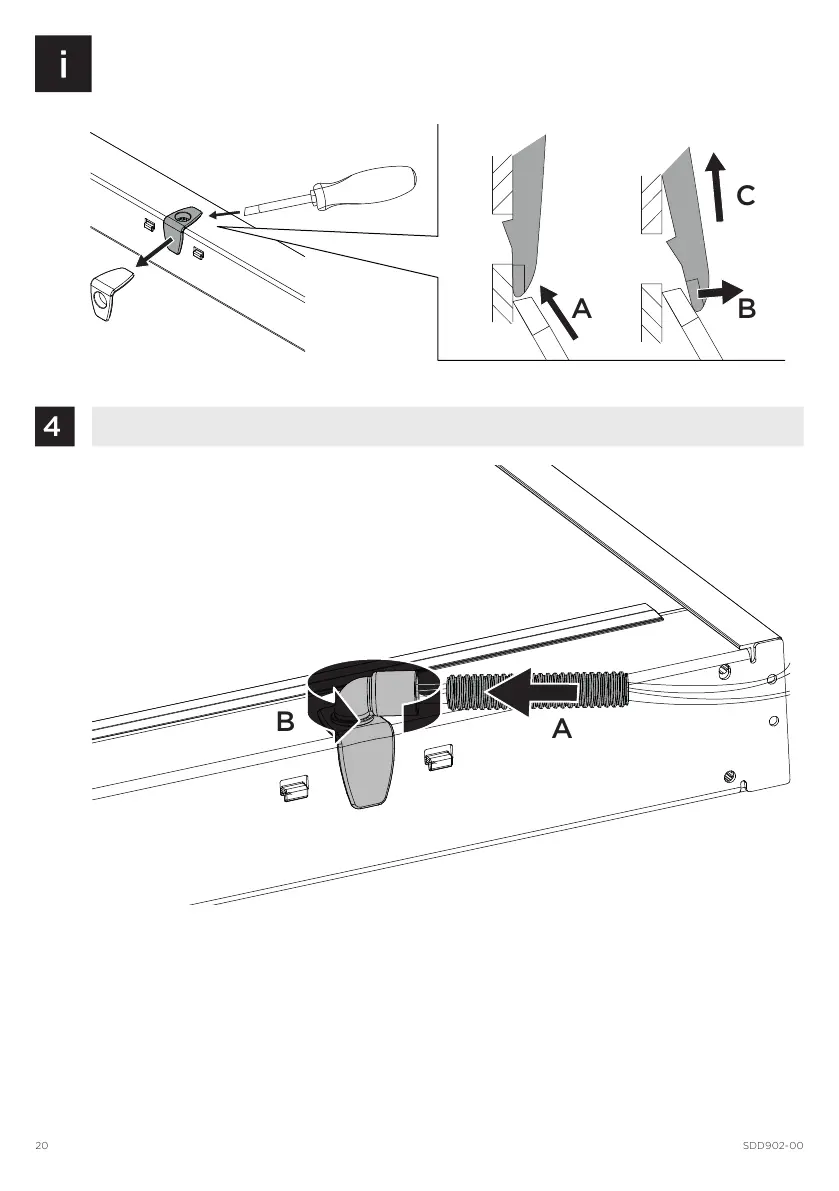 i

C

A

B

4

B

A

20

SDD902-00