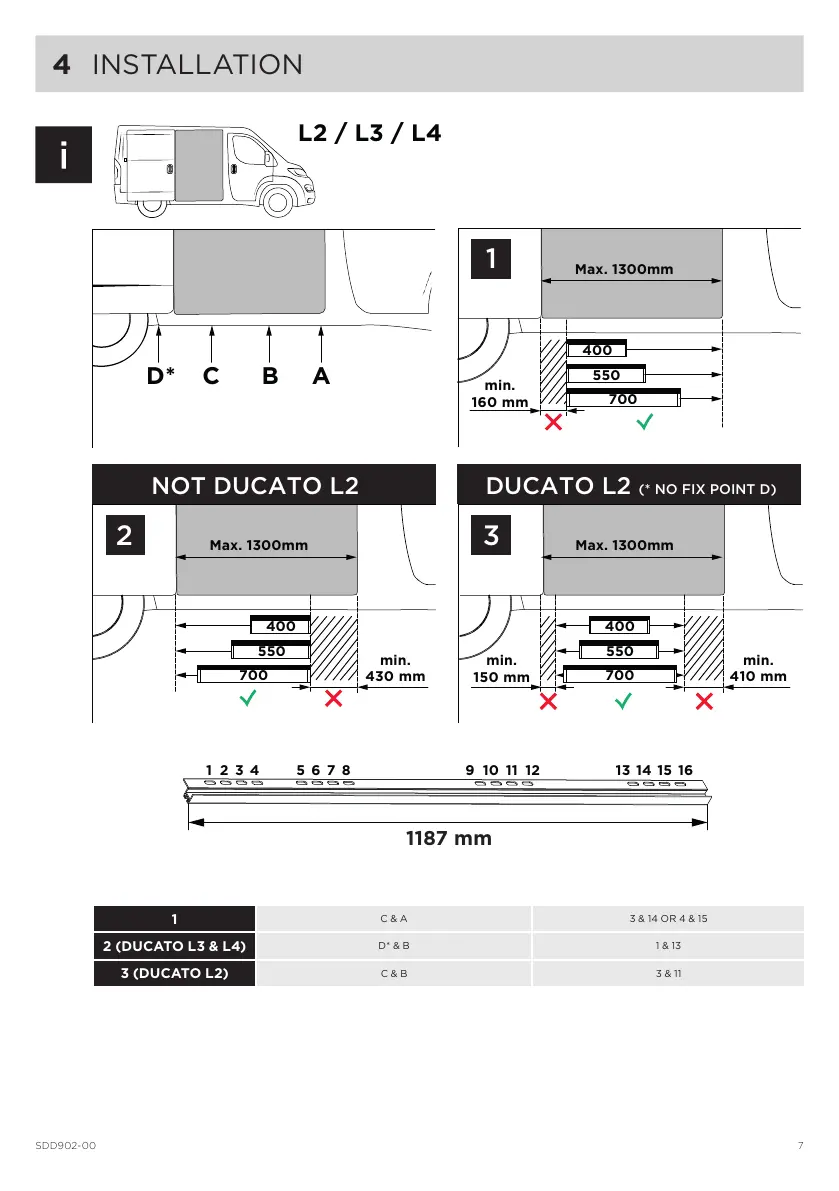 4 INSTALLATION

i

L2 / L3 / L4

D* C B A

1

Max. 1300mm

400
550
700

min.
160 mm

NOT DUCATO L2

2

Max. 1300mm

400
550
700

min.
430 mm

DUCATO L2 (* NO FIX POINT D)

3

Max. 1300mm

400
550
700

min.
150 mm

min.
410 mm

1 2 3 4 5 6 7 8 9 10 11 12 13 14 15 16

1187 mm

| 1 | C & A | 3 & 14 OR 4 & 15 |
|---|---|---|
| 2 (DUCATO L3 & L4) | D* & B | 1 & 13 |
| 3 (DUCATO L2) | C & B | 3 & 11 |

SDD902-00

7