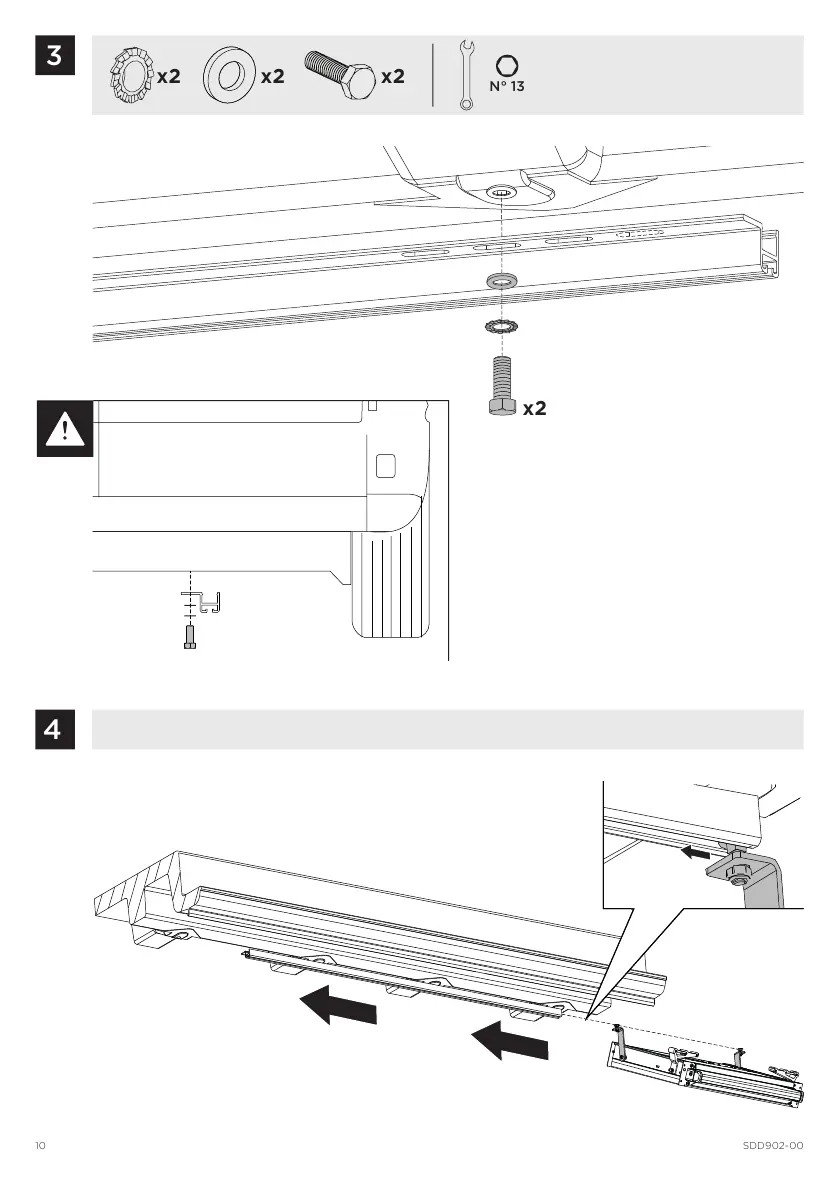 3

x2 x2 x2

N° 13

x2

4

10

SDD902-00