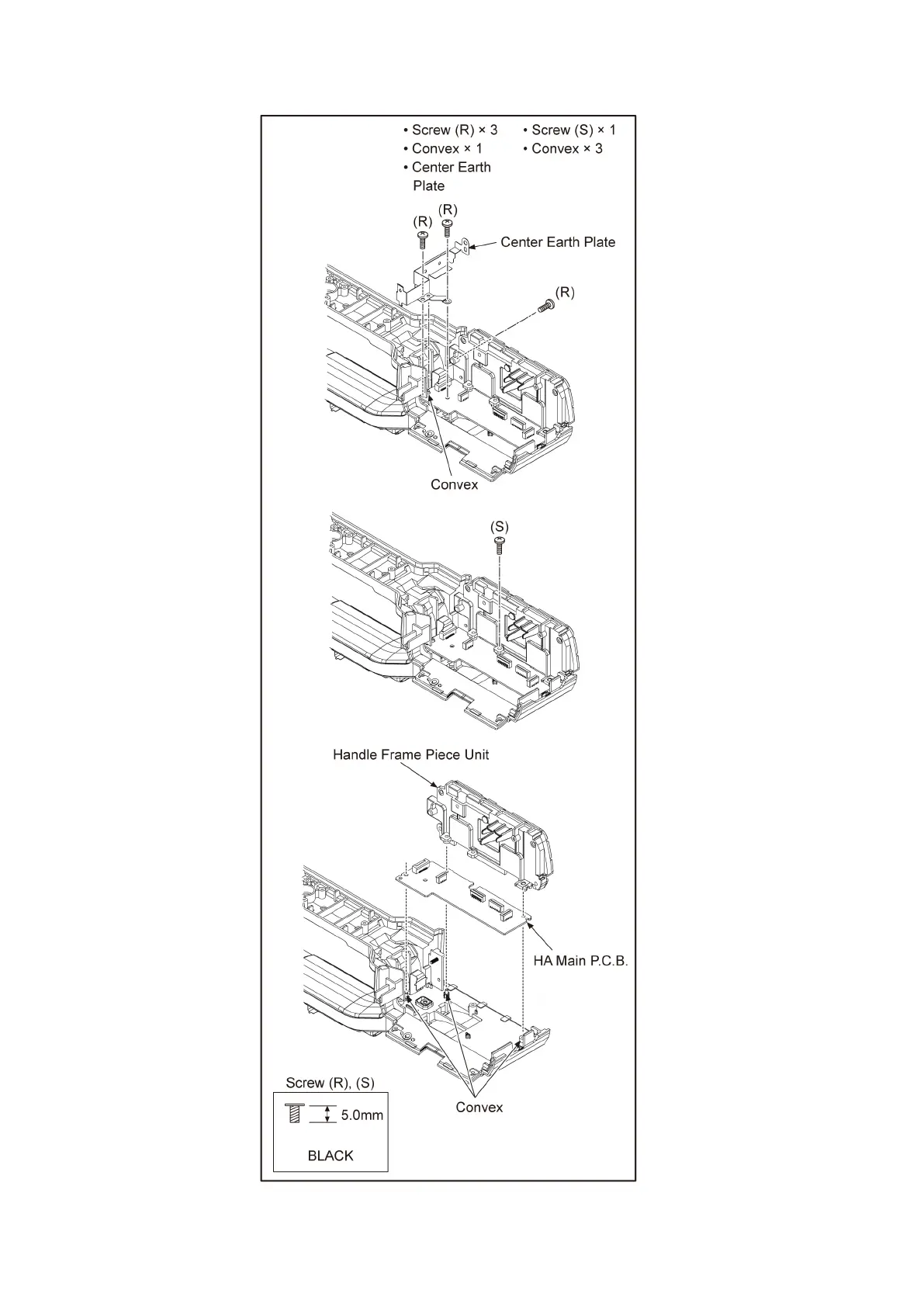 • Screw (R) × 3
• Convex × 1
• Center Earth Plate

• Screw (S) × 1
• Convex × 3

(R)
(R)
Center Earth Plate
(R)
Convex

(S)

Handle Frame Piece Unit
HA Main P.C.B.
Convex

Screw (R), (S)
5.0mm
BLACK