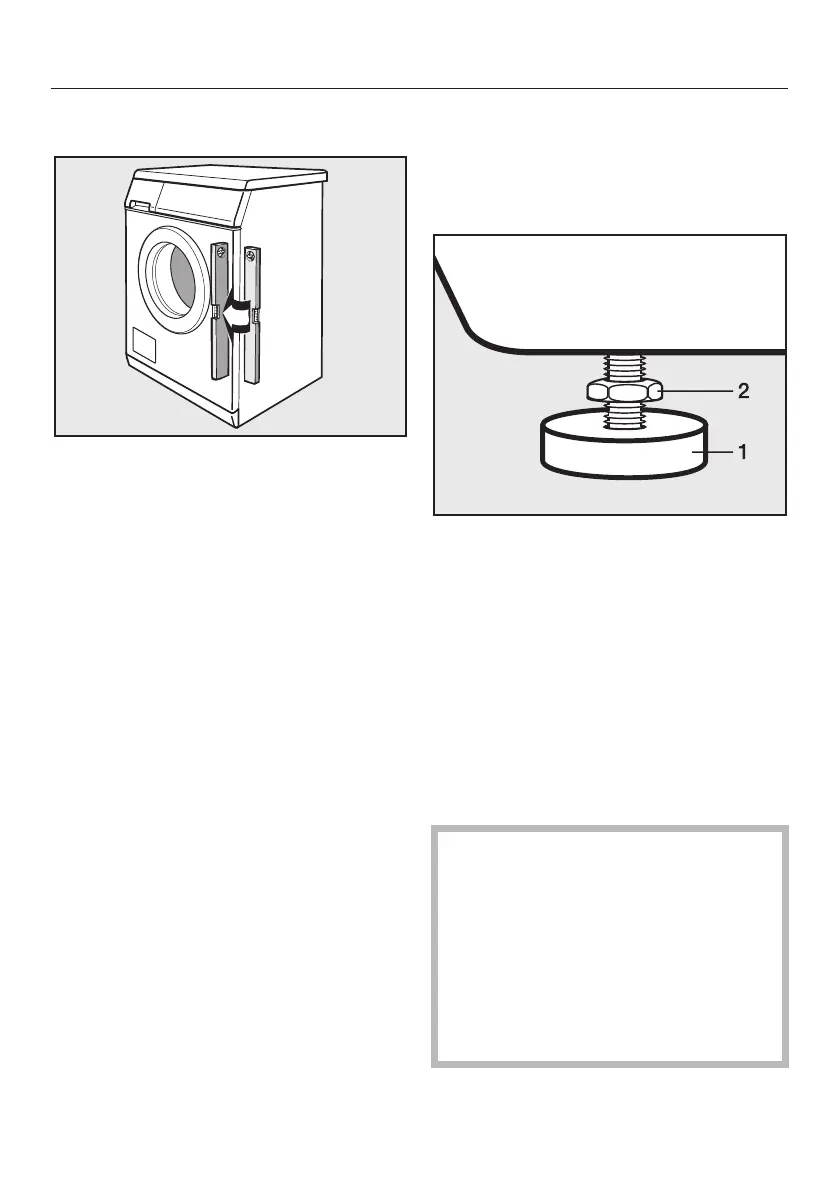 2

1