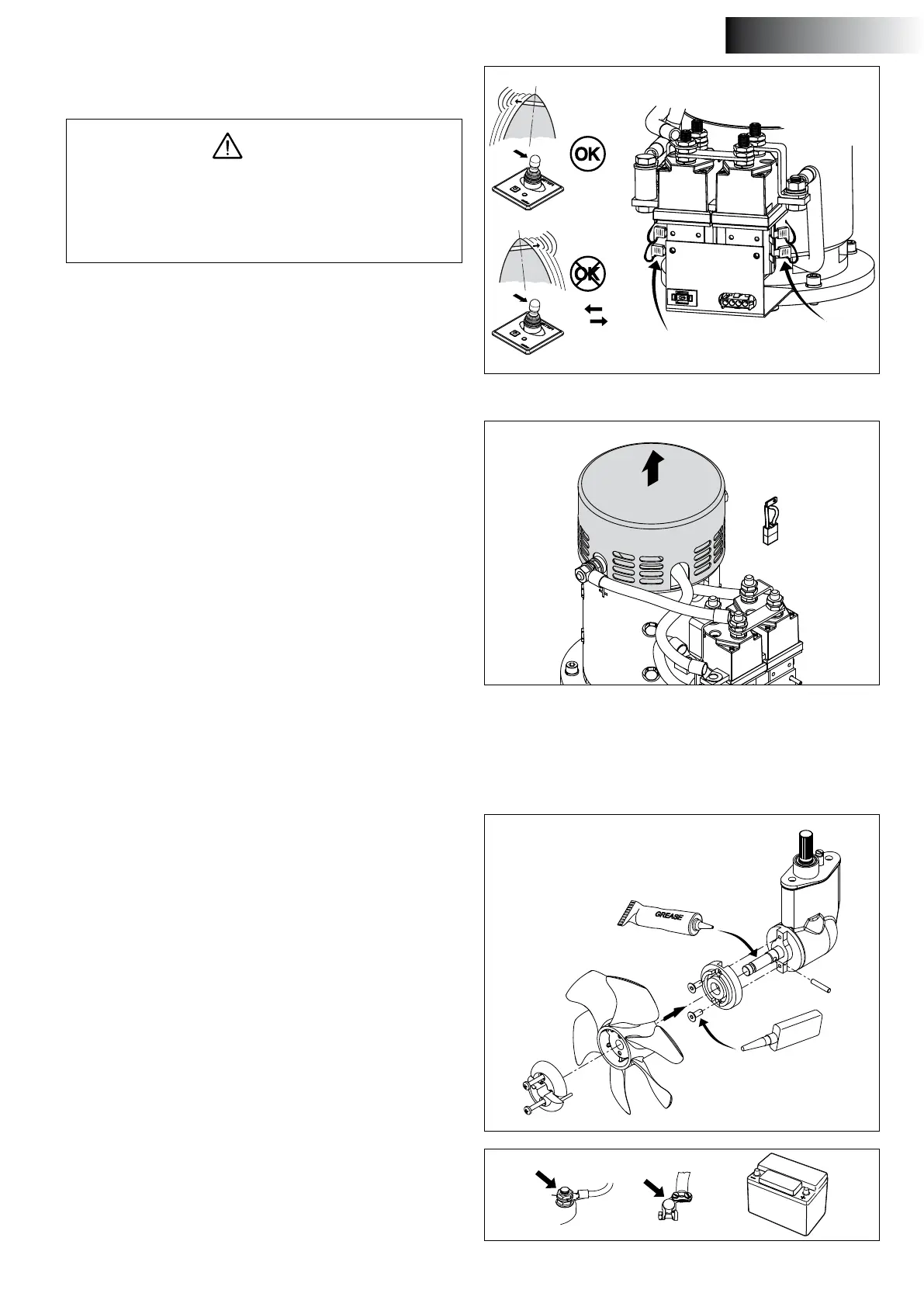 OK

OK

GREASE