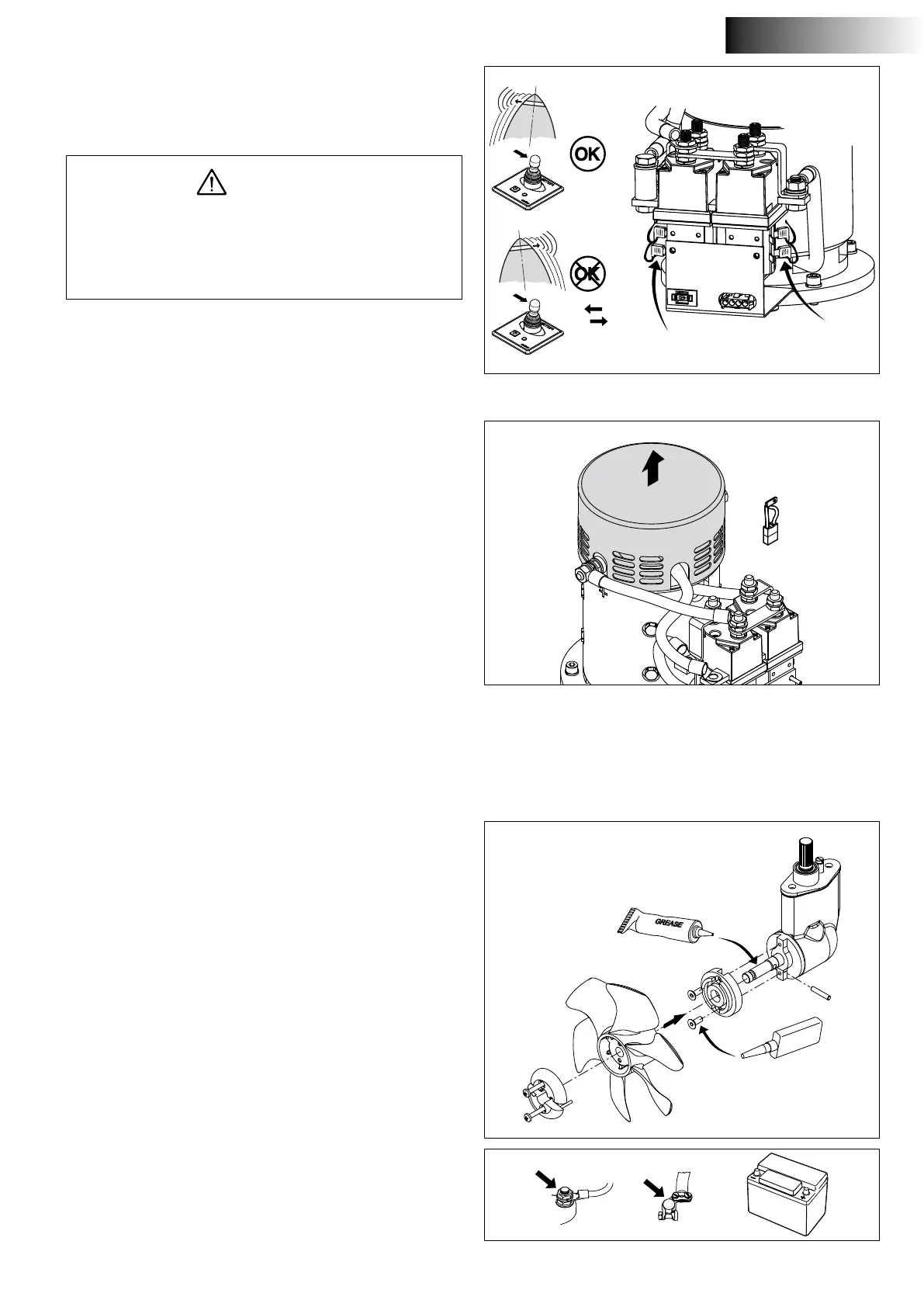 OK

OK

GREASE