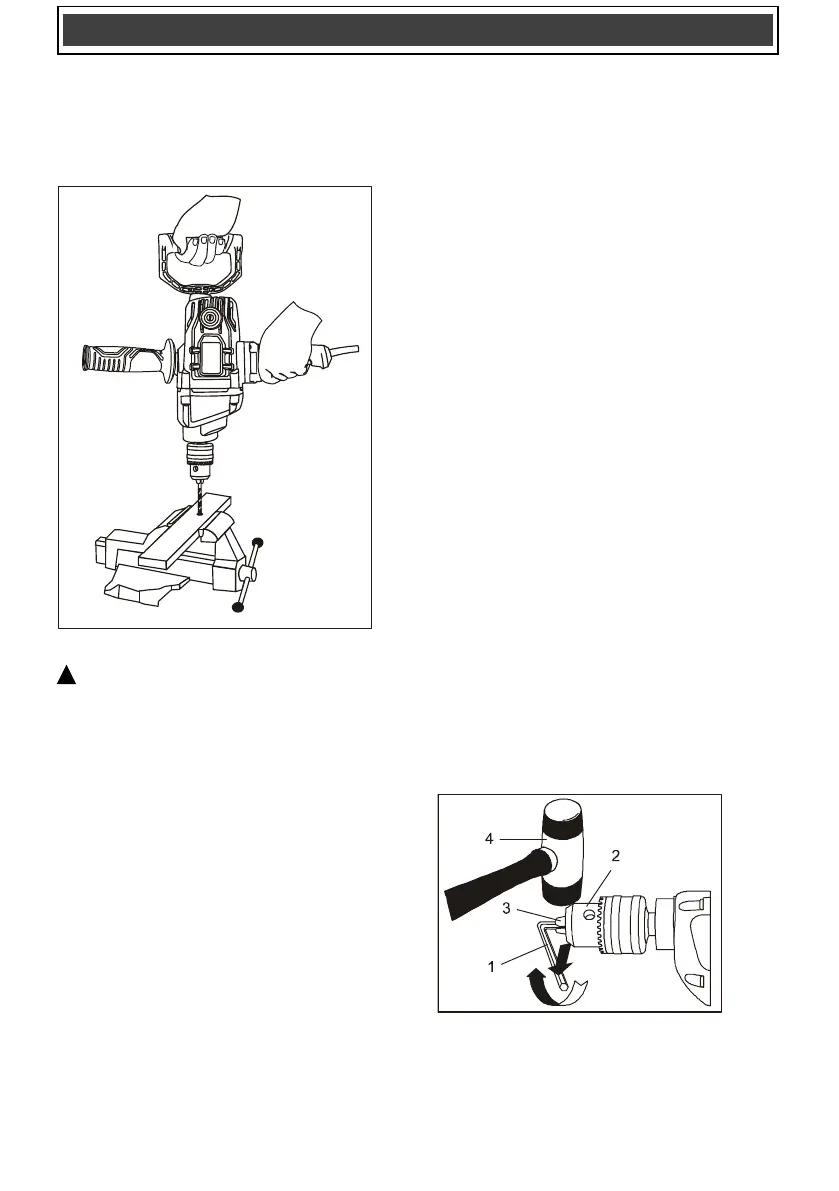 4

2

3

1