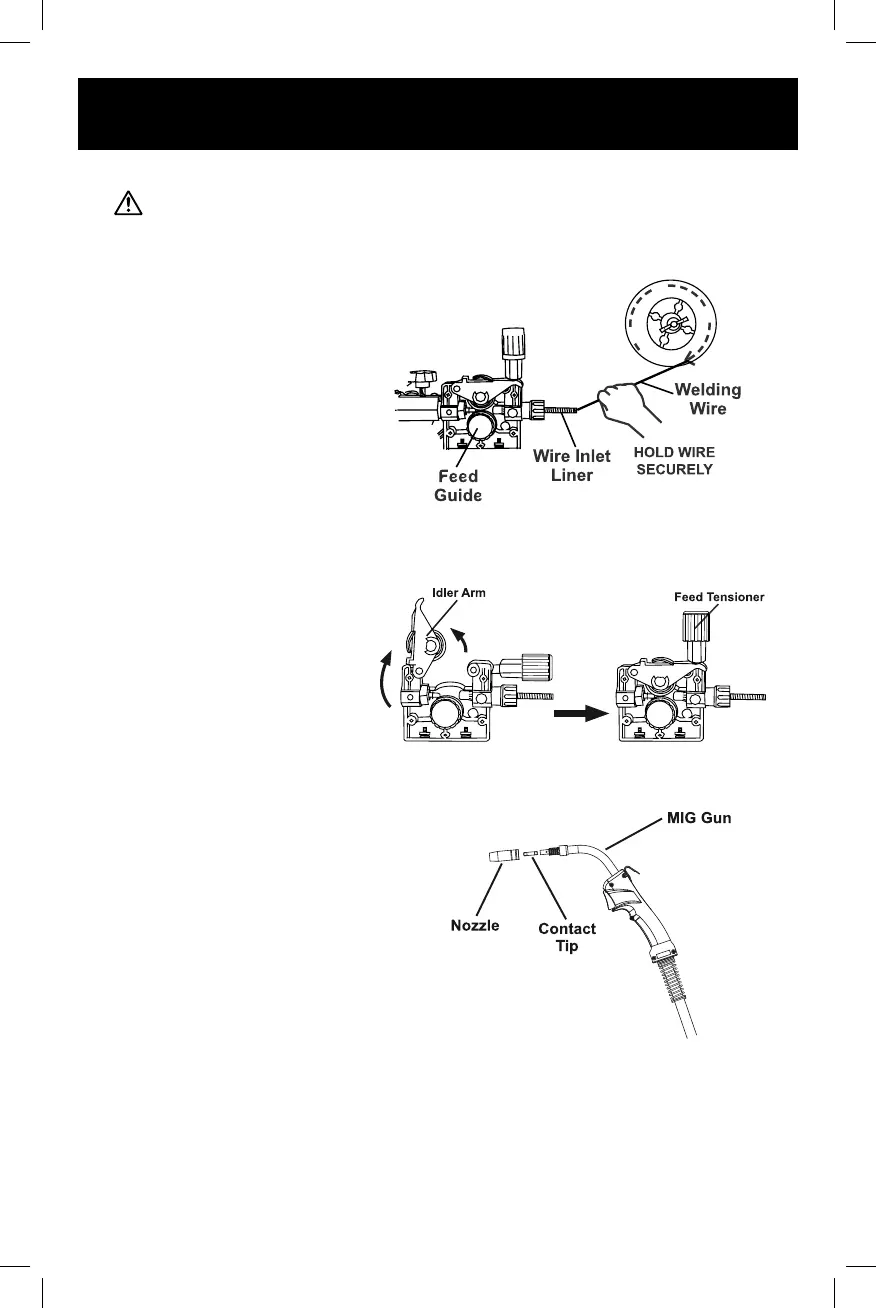 Welding Wire

HOLD WIRE SECURELY

Wire Inlet Liner

Feed Guide

Idler Arm

Feed Tensioner

MIG Gun

Nozzle

Contact Tip