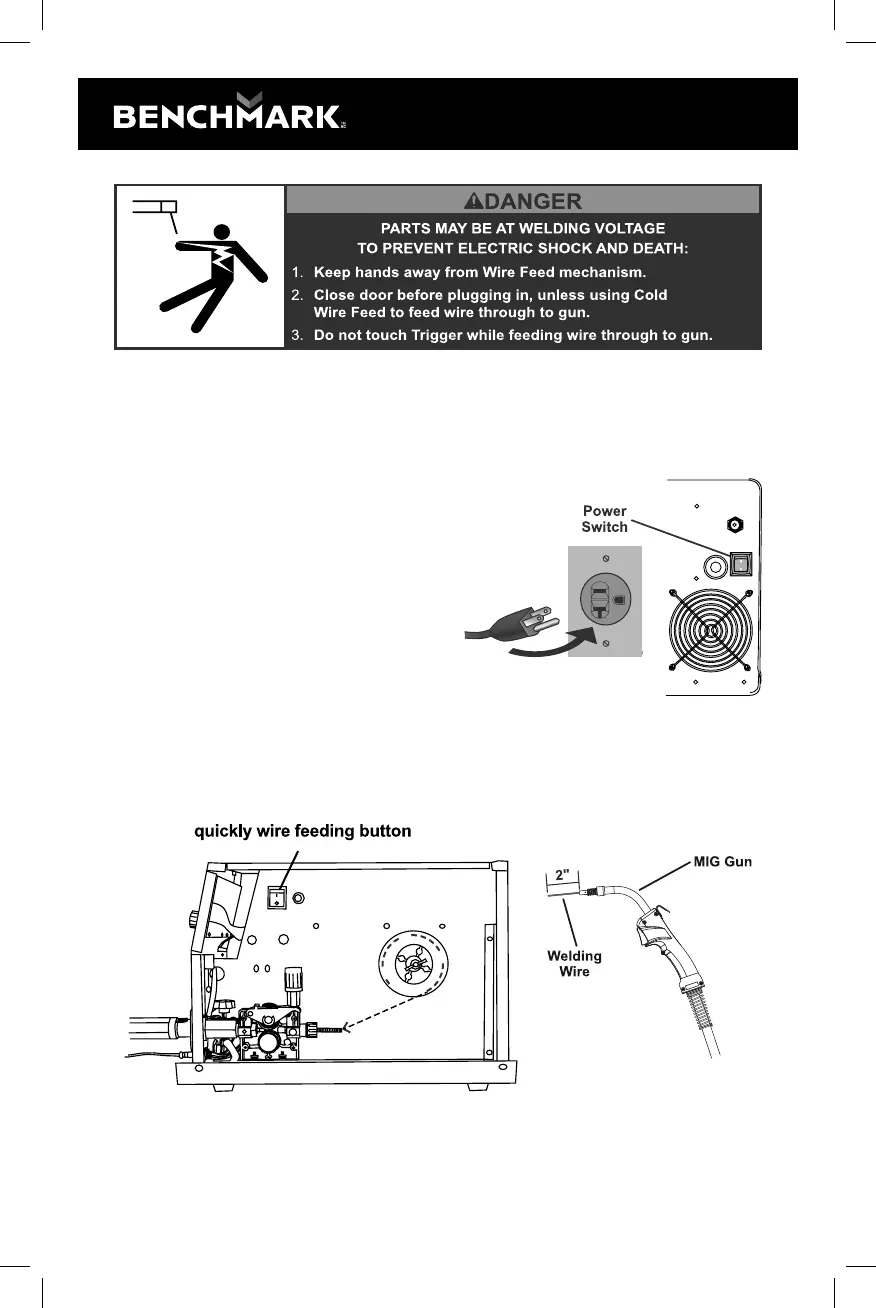 BENCHMARK

DANGER

PARTS MAY BE AT WELDING VOLTAGE
TO PREVENT ELECTRIC SHOCK AND DEATH:

1. Keep hands away from Wire Feed mechanism.
2. Close door before plugging in, unless using Cold Wire Feed to feed wire through to gun.
3. Do not touch Trigger while feeding wire through to gun.

Power Switch

quickly wire feeding button

2"

MIG Gun

Welding Wire