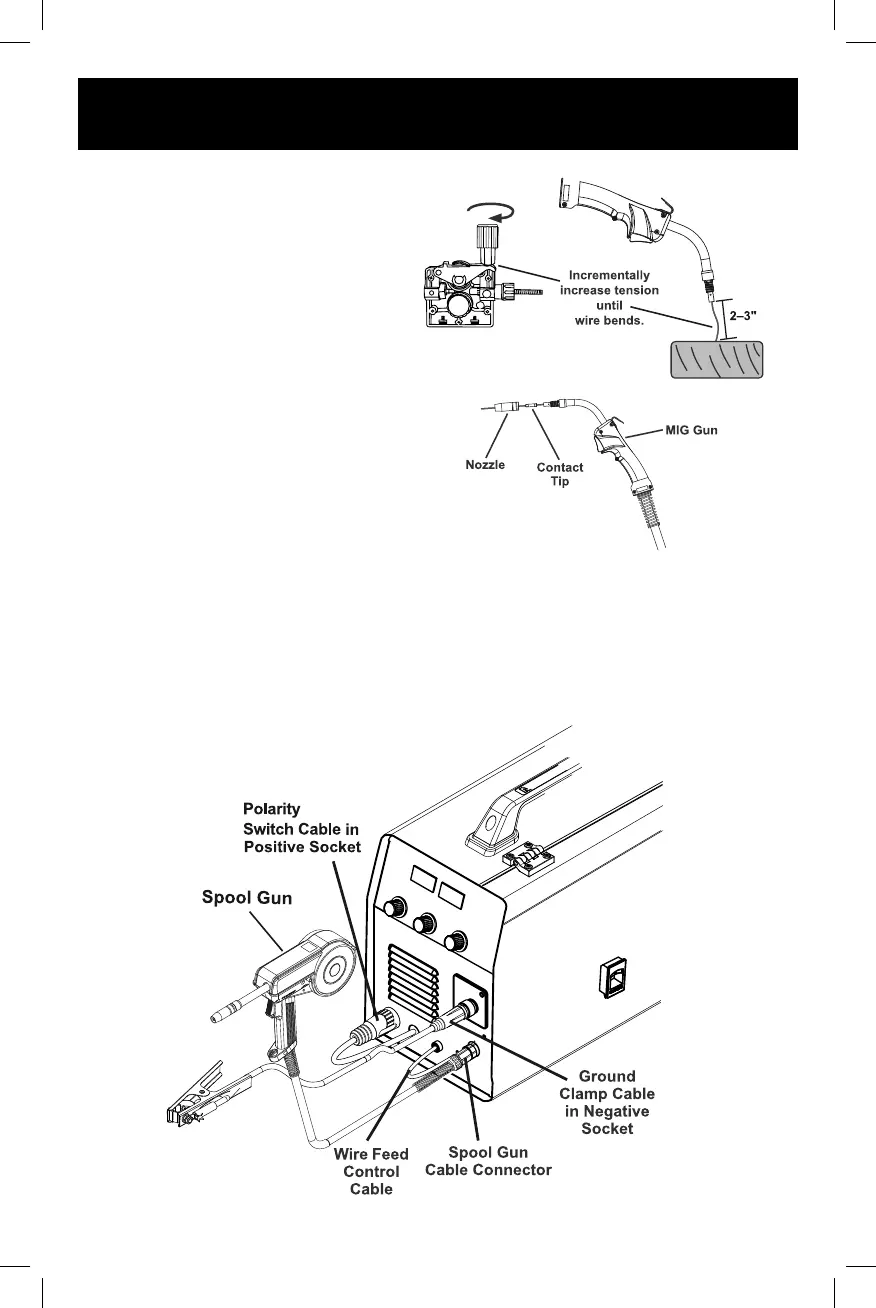 Incrementally increase tension until wire bends.

2–3"

Nozzle

Contact Tip

MIG Gun

Polarity Switch Cable in Positive Socket

Spool Gun

Ground Clamp Cable in Negative Socket

Wire Feed Control Cable

Spool Gun Cable Connector