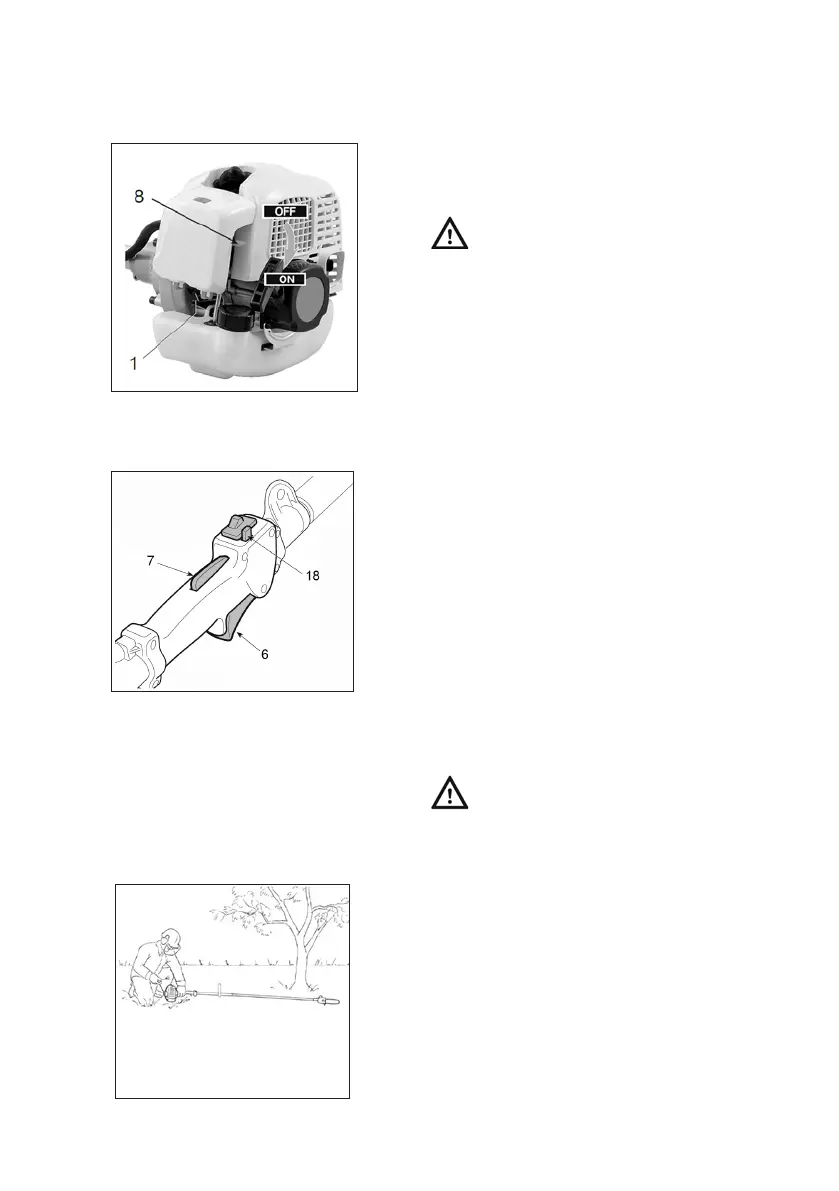 8

OFF

ON

1

7

18

6