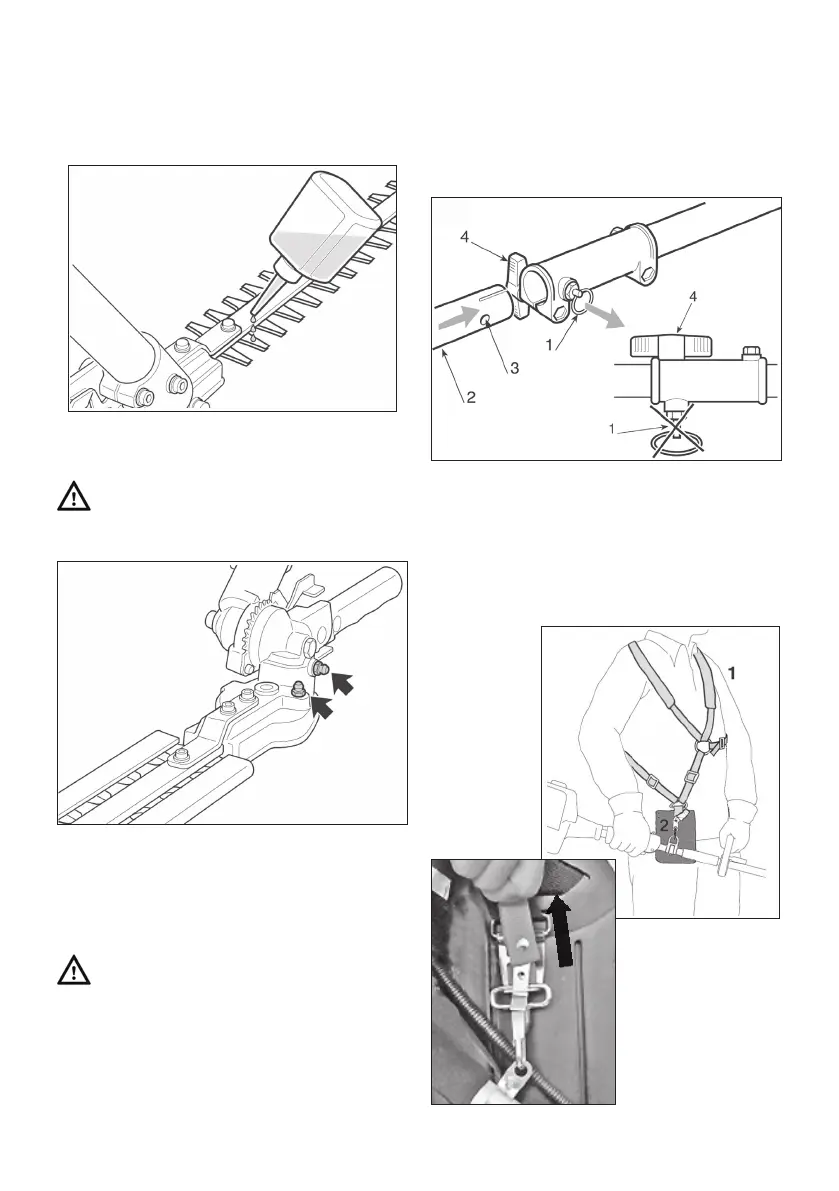 4
1
3
2
4
1

1
2