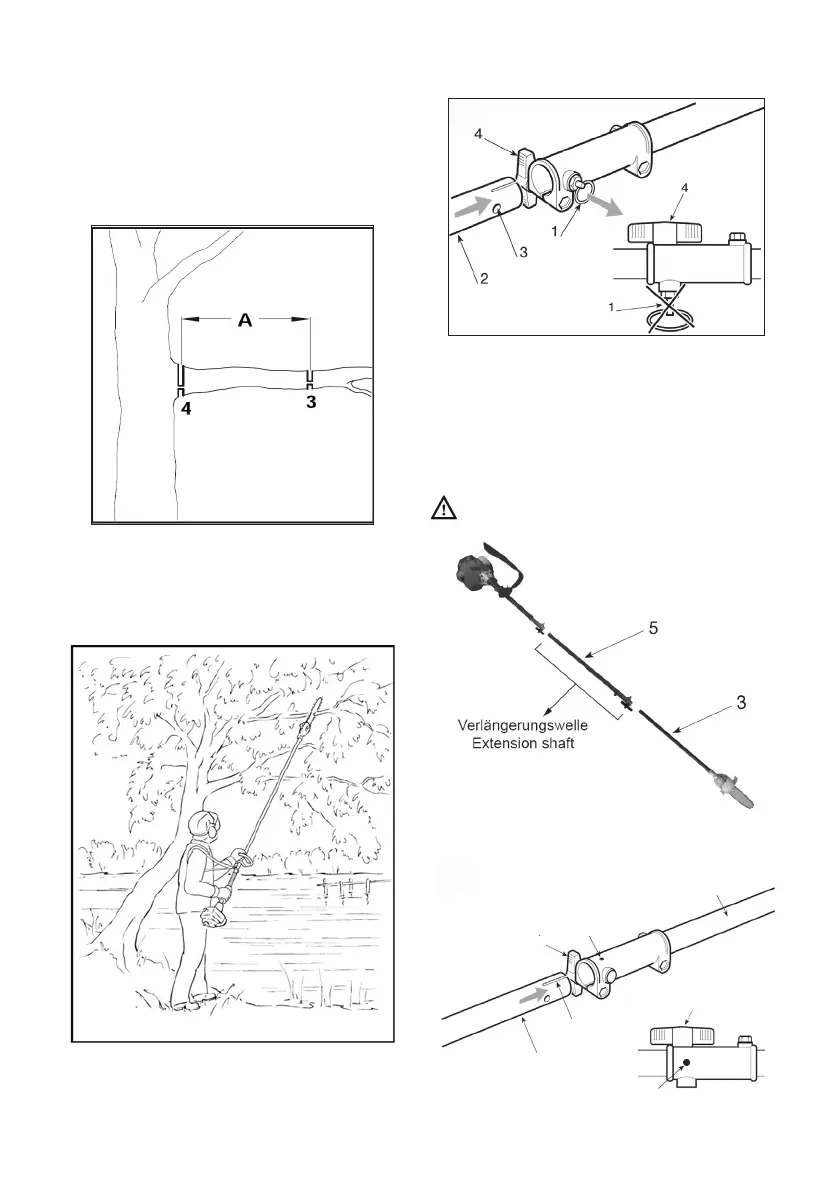 A

4

3

4

4

1

3

2

1

5

3

Verlängerungswelle
Extension shaft