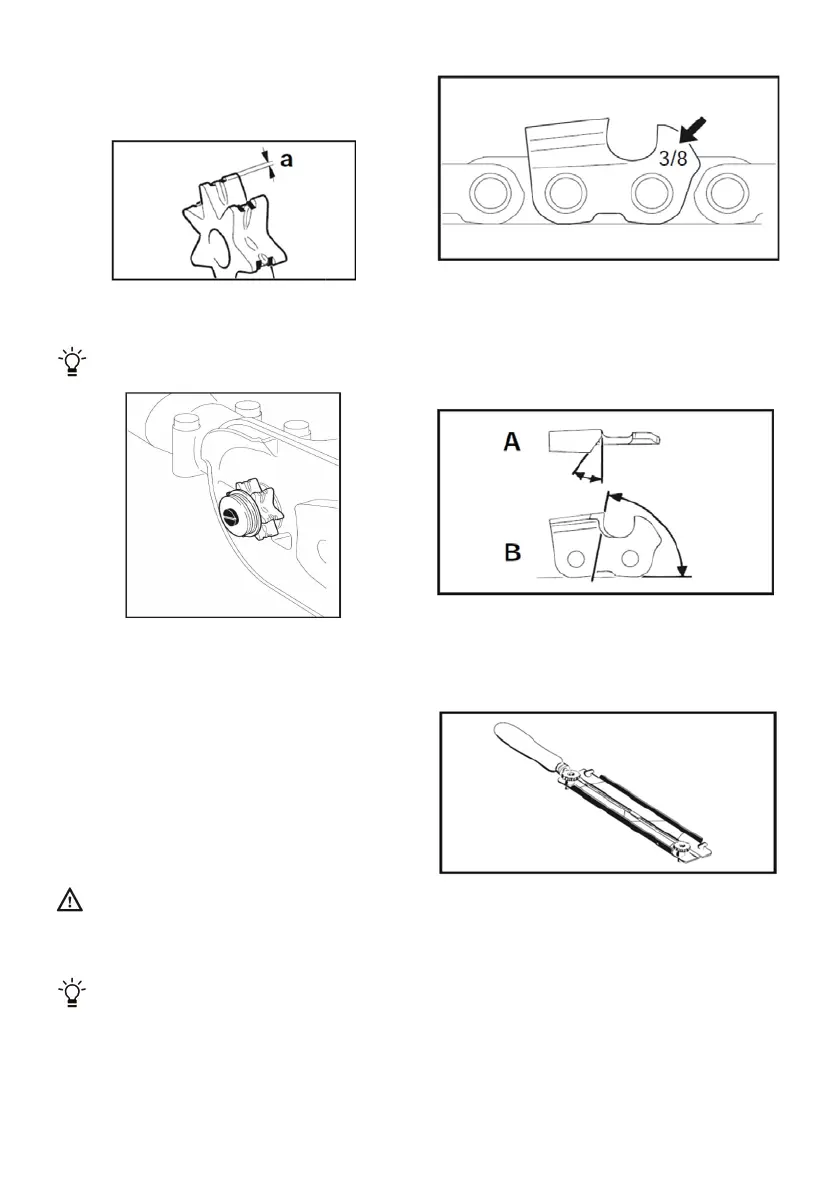 a

3/8

A

B