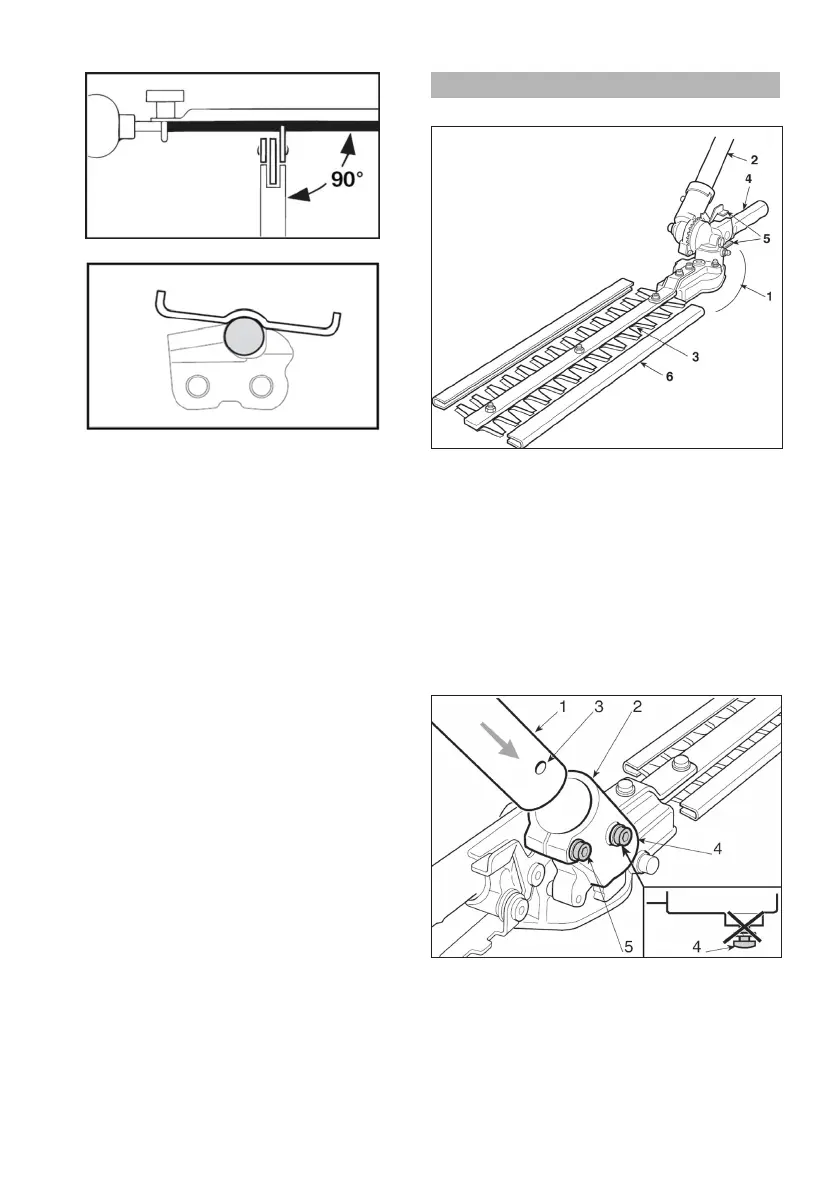 90°

2
4
5
1
3
6

1
3
2
4
5
4