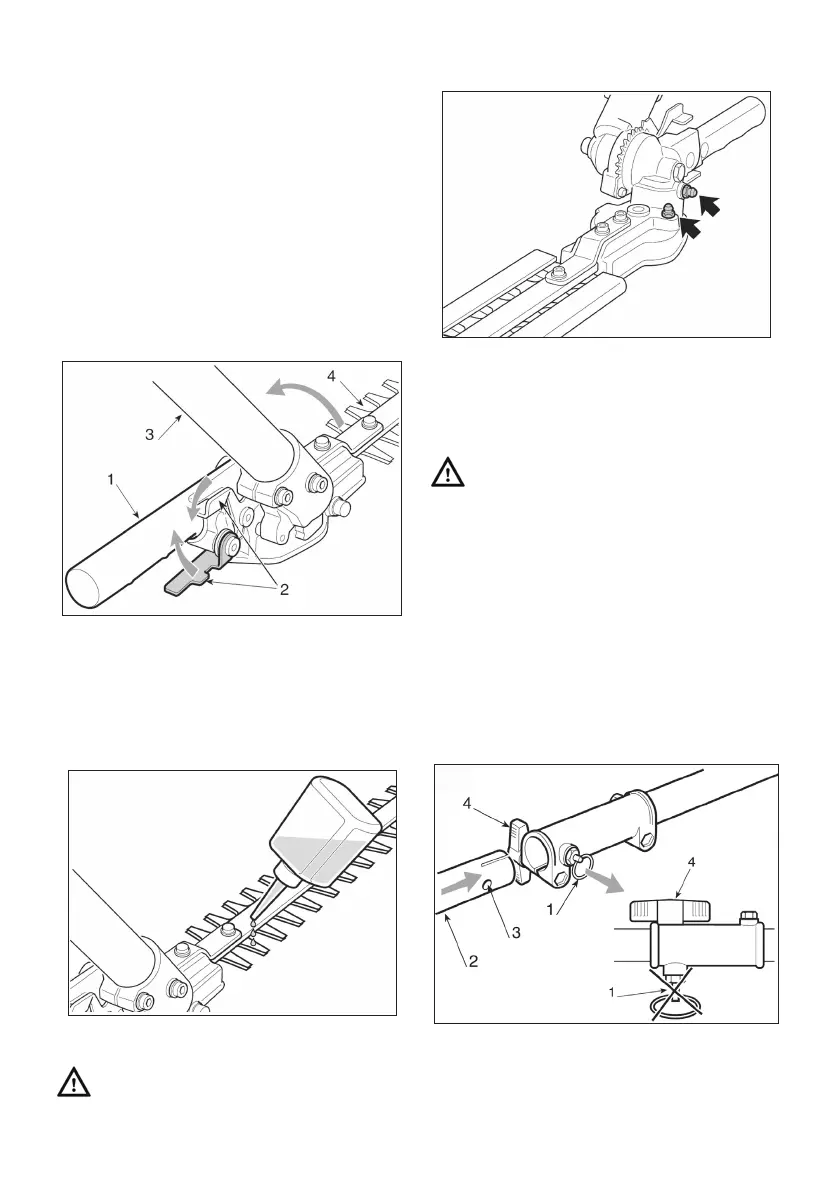 4
3
1
2

4
1
3
2
4
1