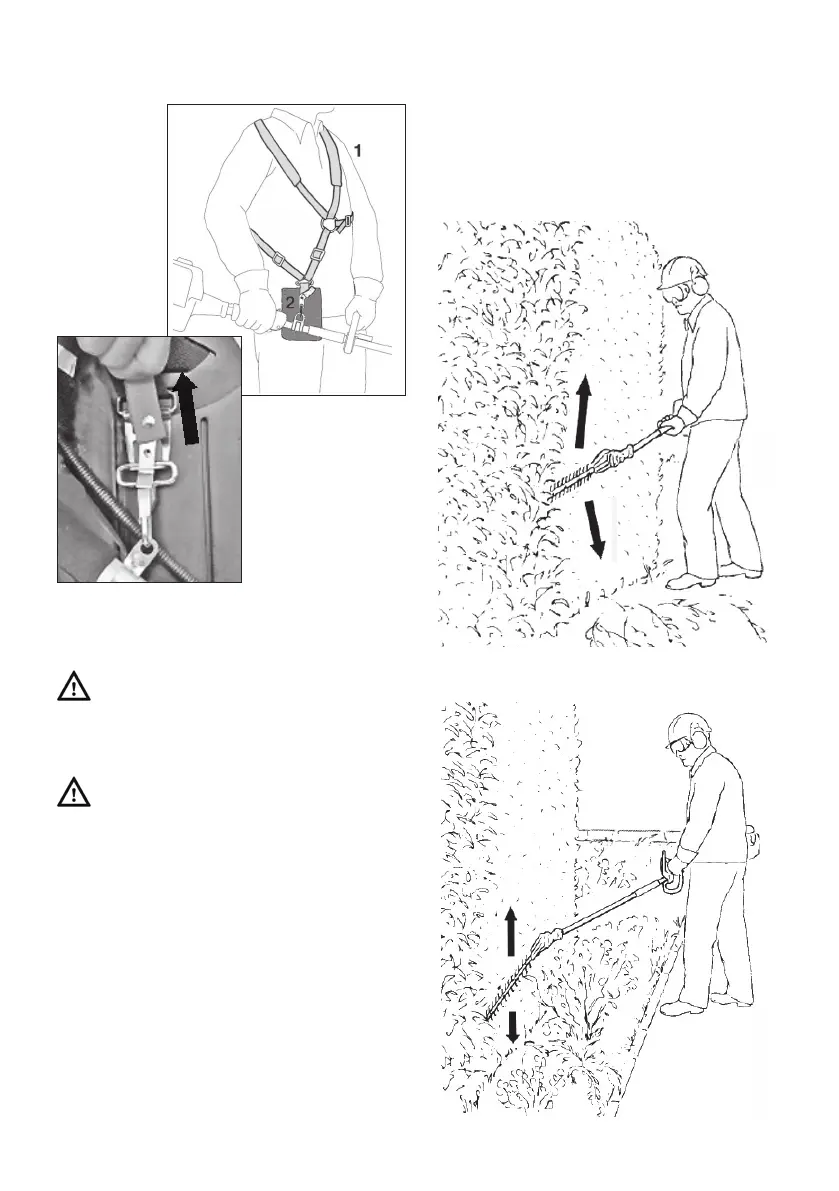 1
2