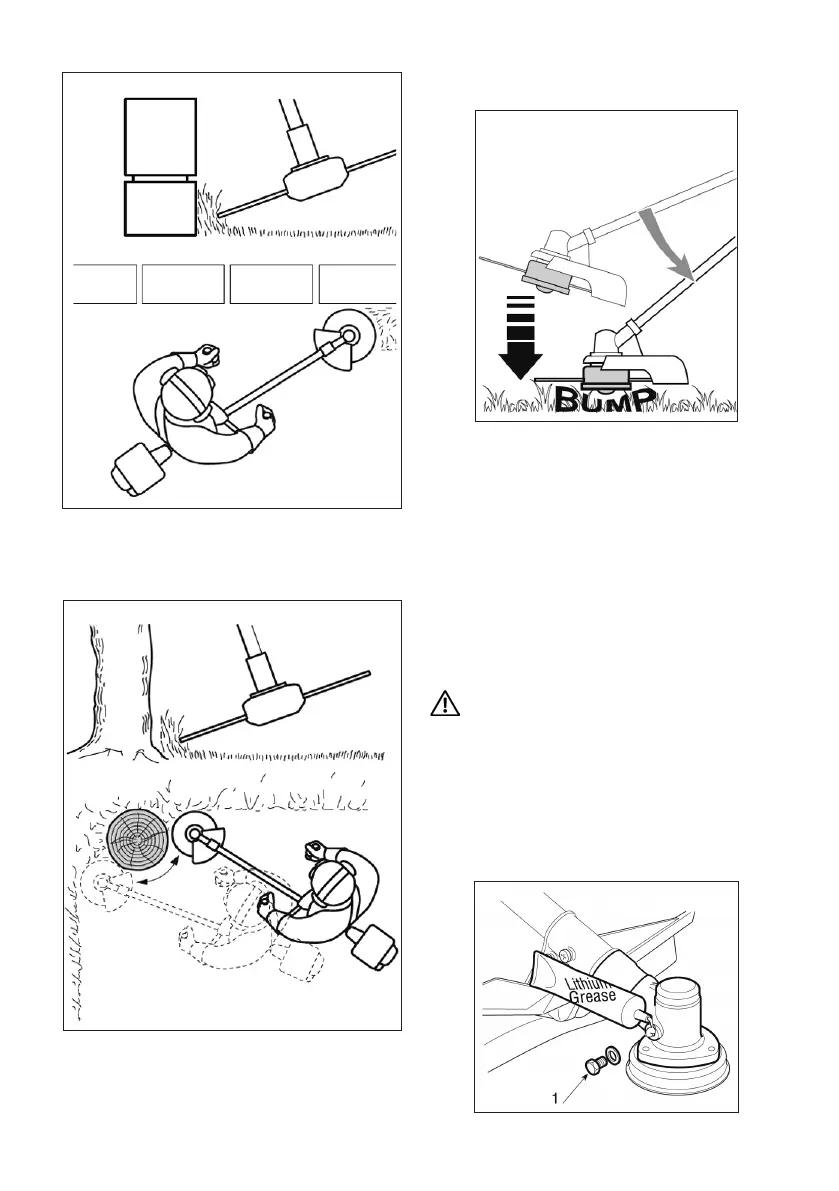 BUMP

Lithium Grease

1