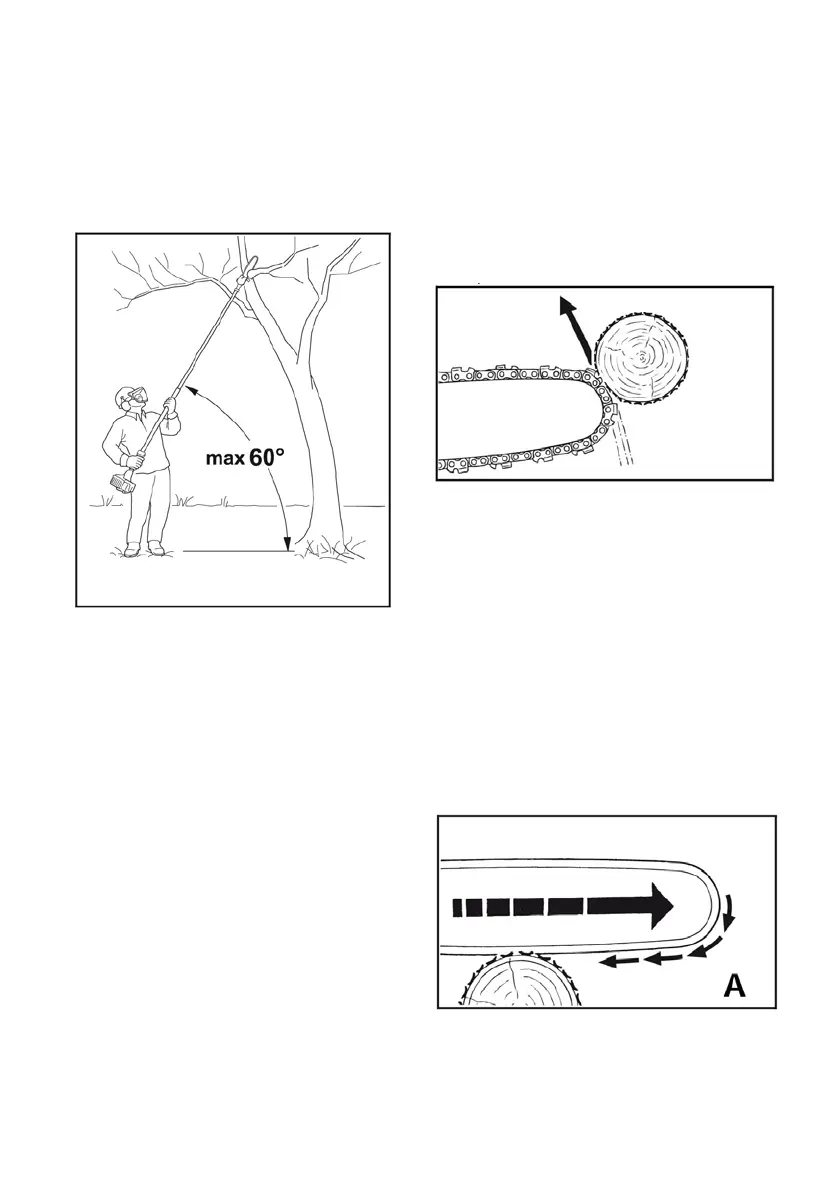 max 60°

A