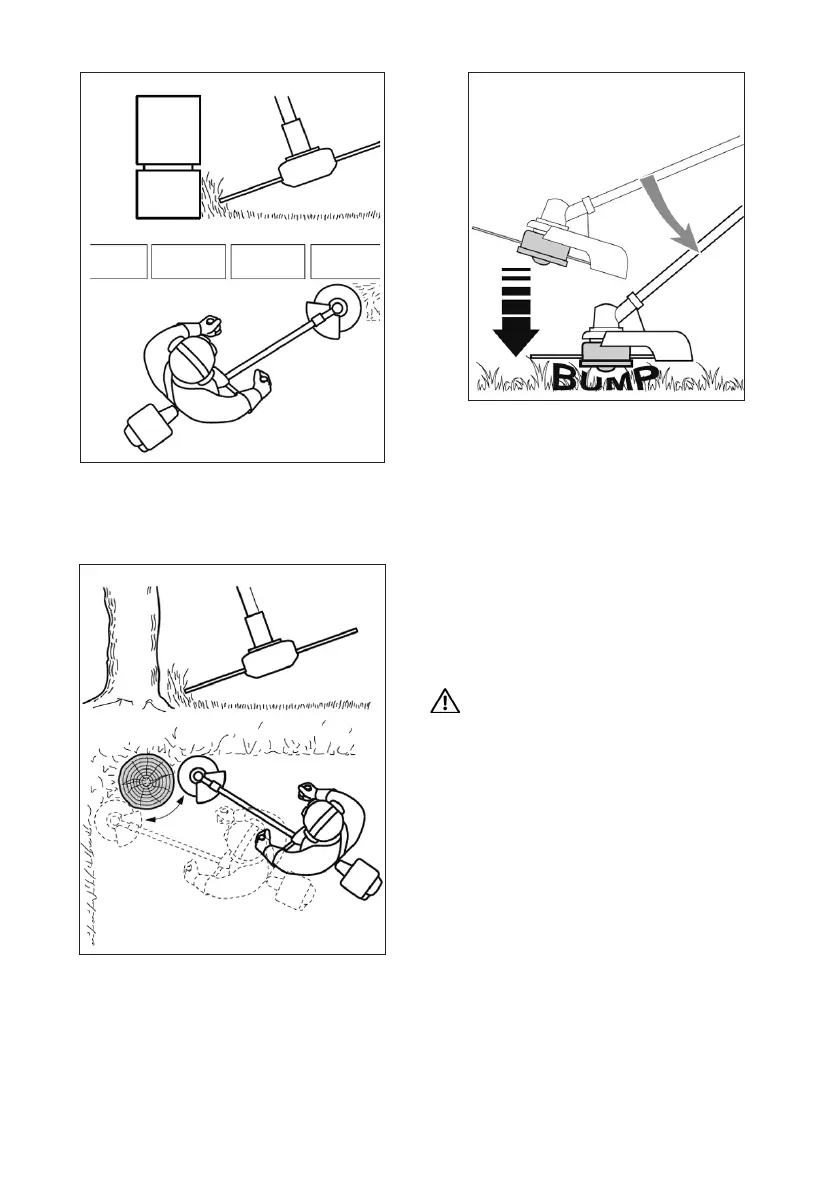 BUMP