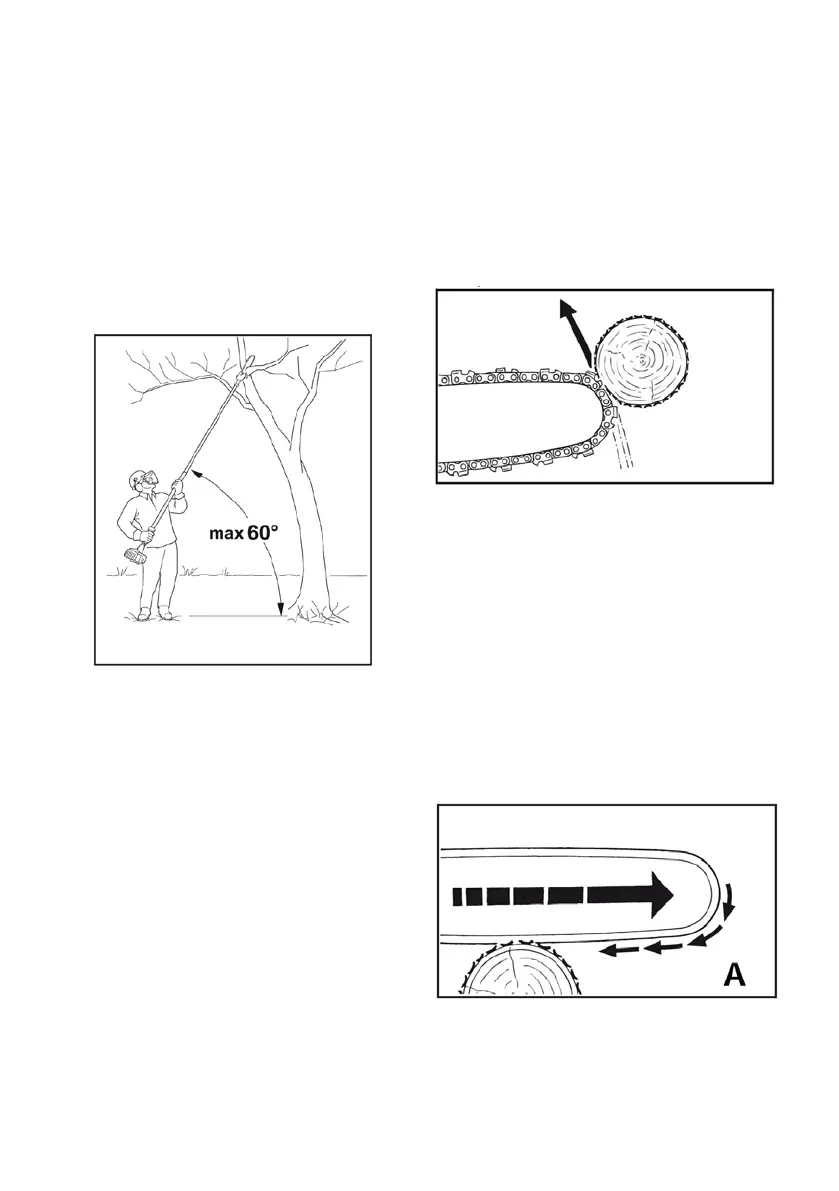 max 60°

A