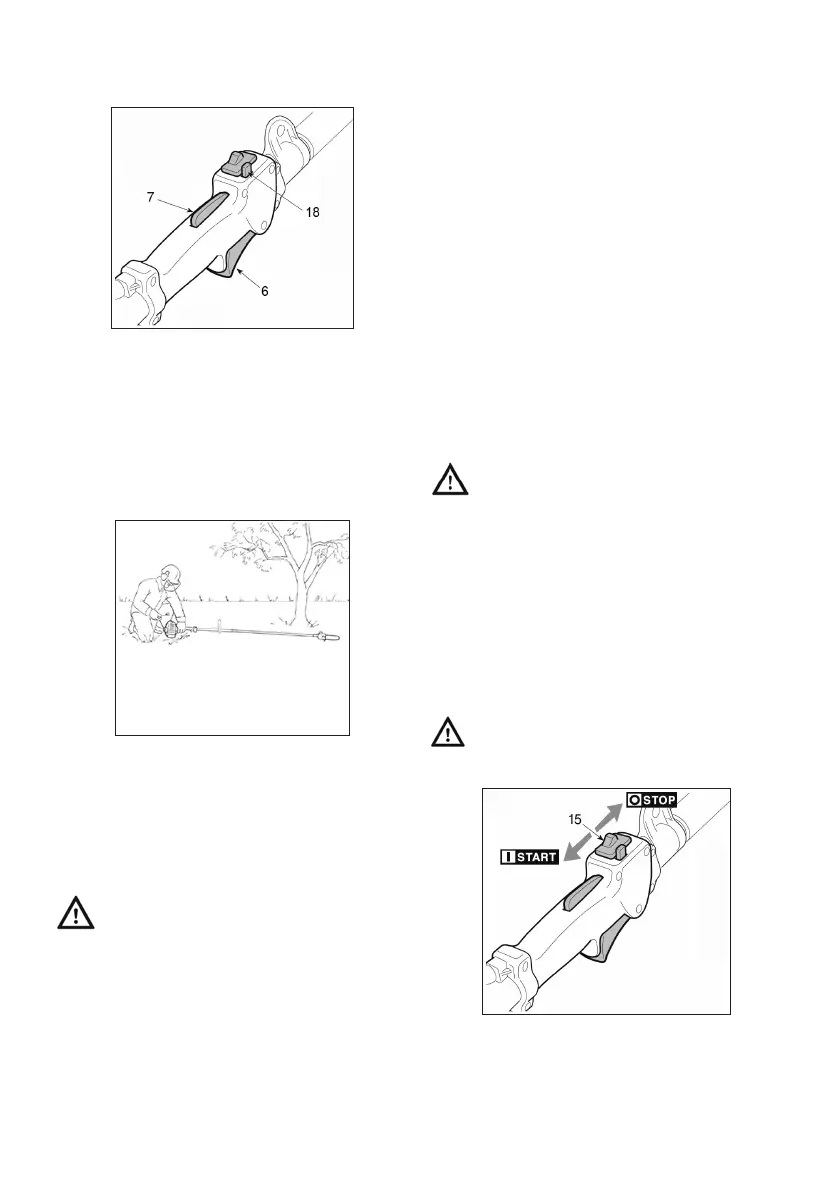 7

18

6

15

STOP

START