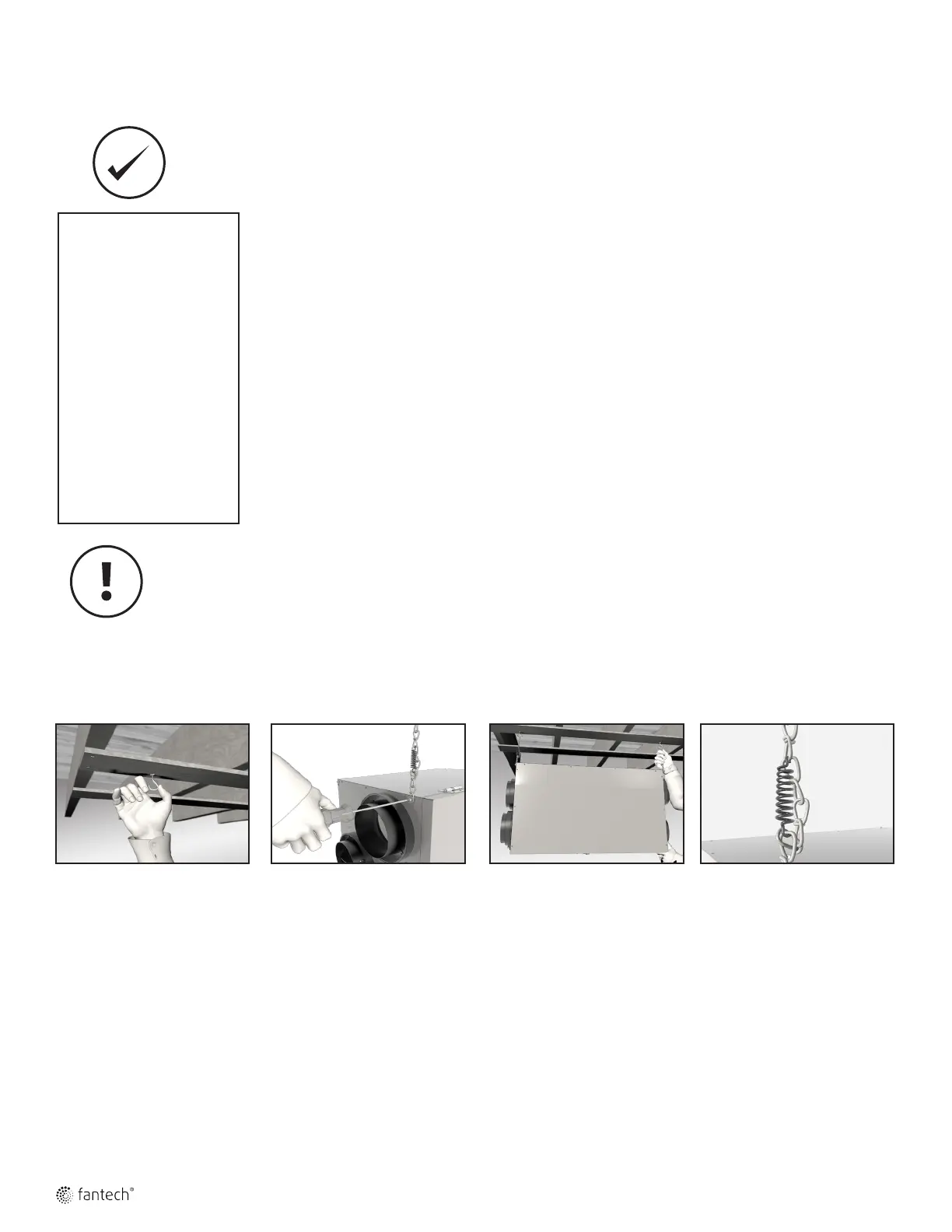 fantech®