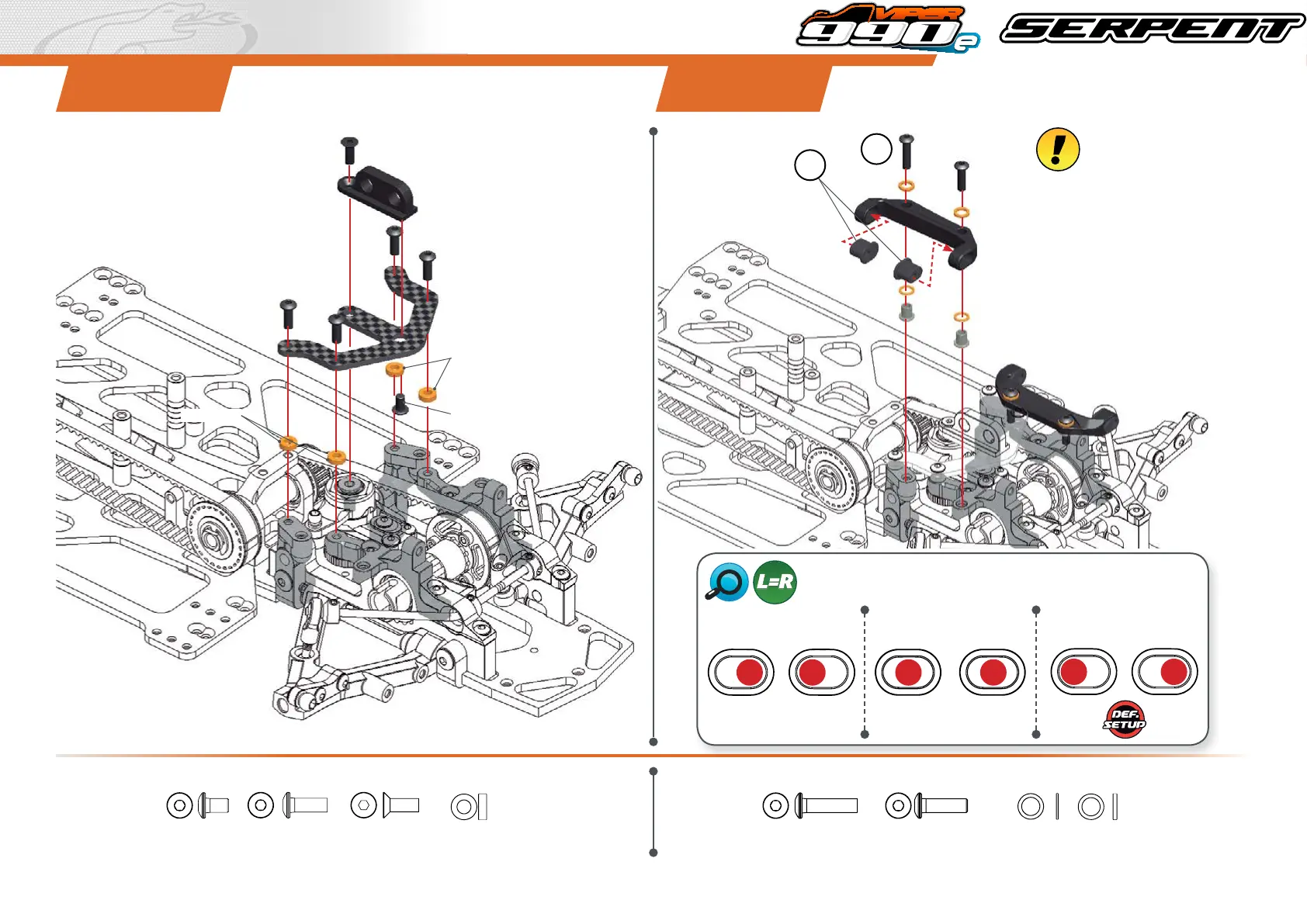 VIPER 990e
SERPENT

!

L=R

DEF. SETUP