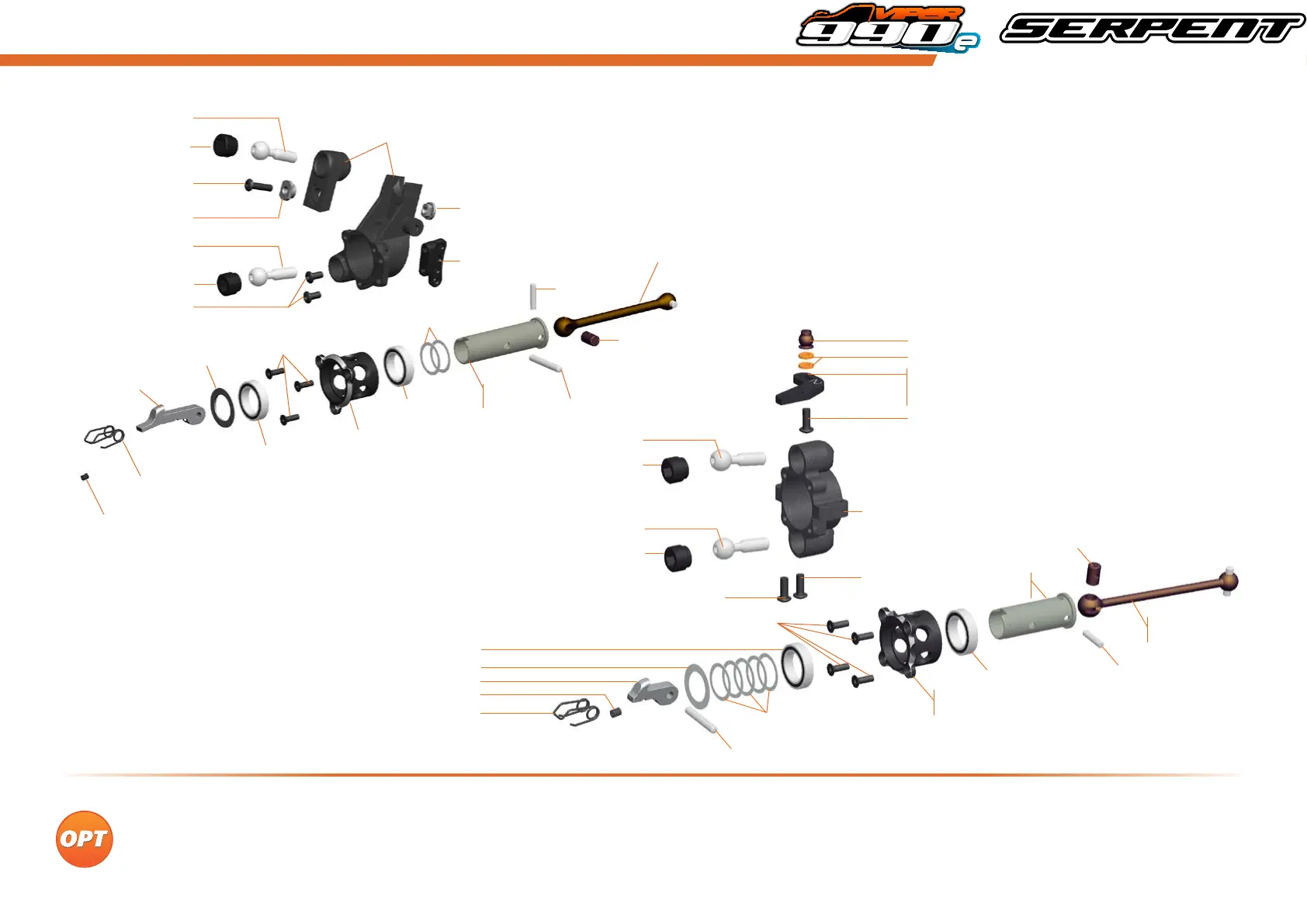 VIPER 990e

SERPENT

OPT