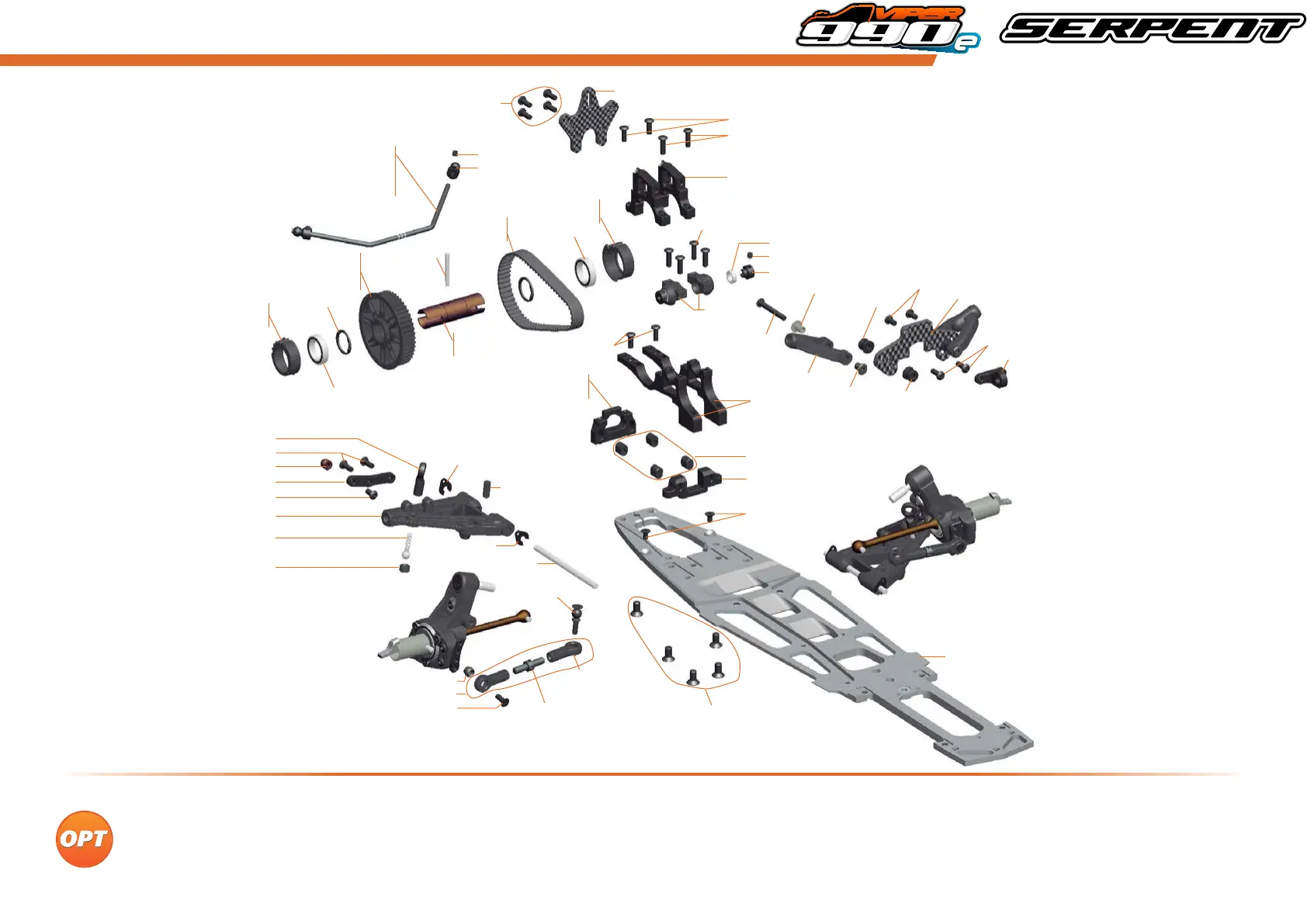 VIPER 990e SERPENT

OPT