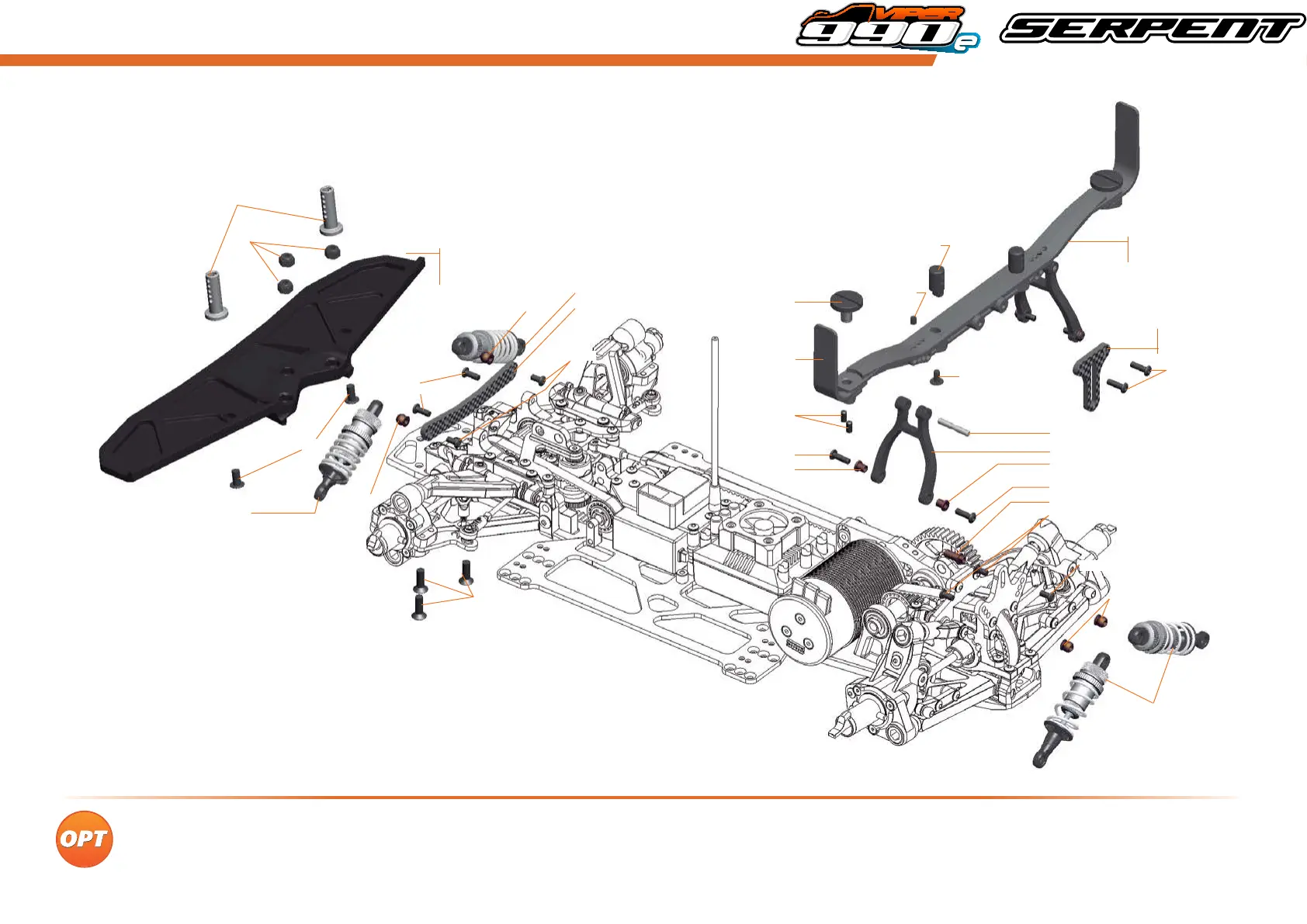 VIPER 990e

SERPENT

OPT