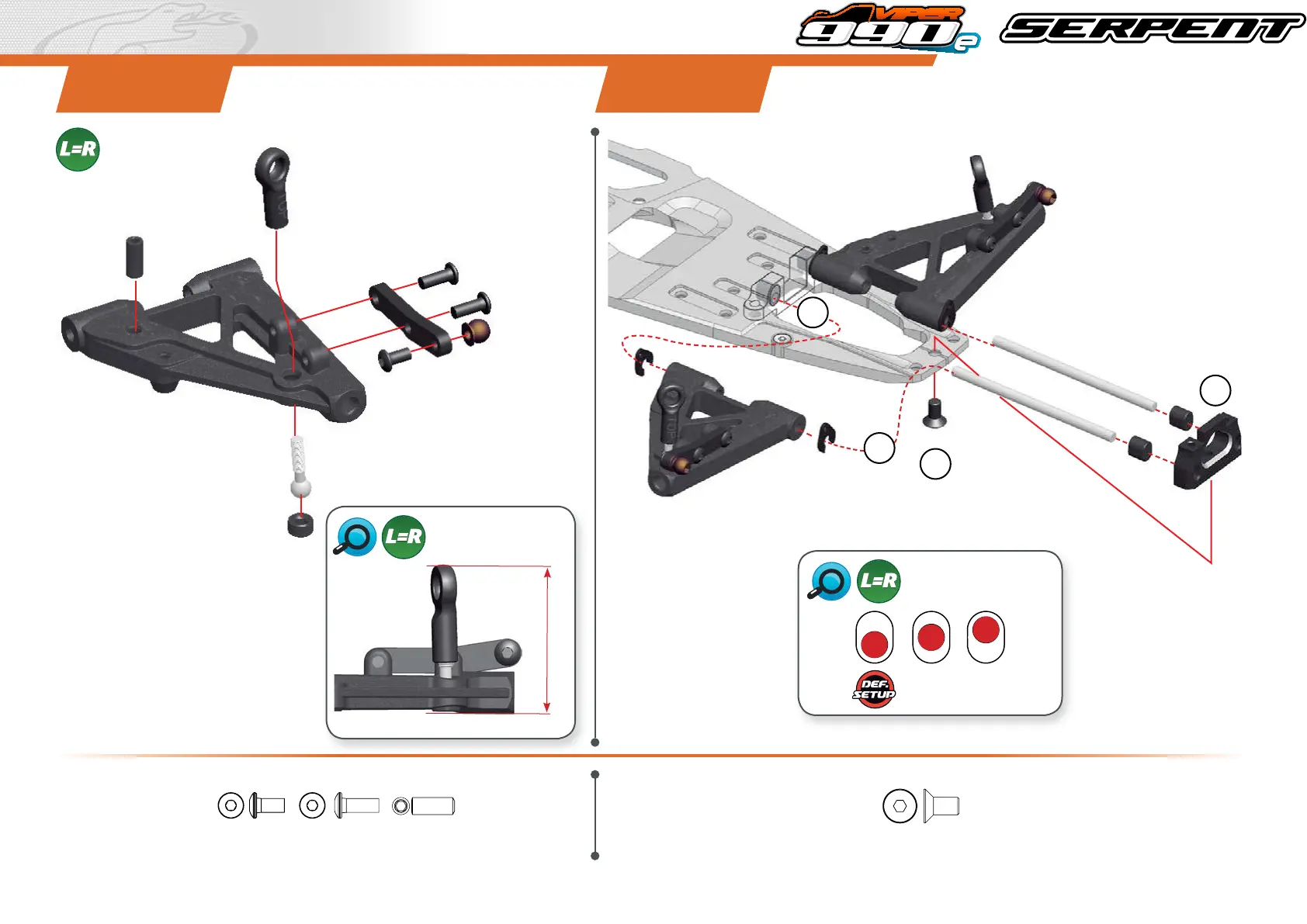 VIPER 990e SERPENT

L=R

L=R

L=R

DEF. SETUP