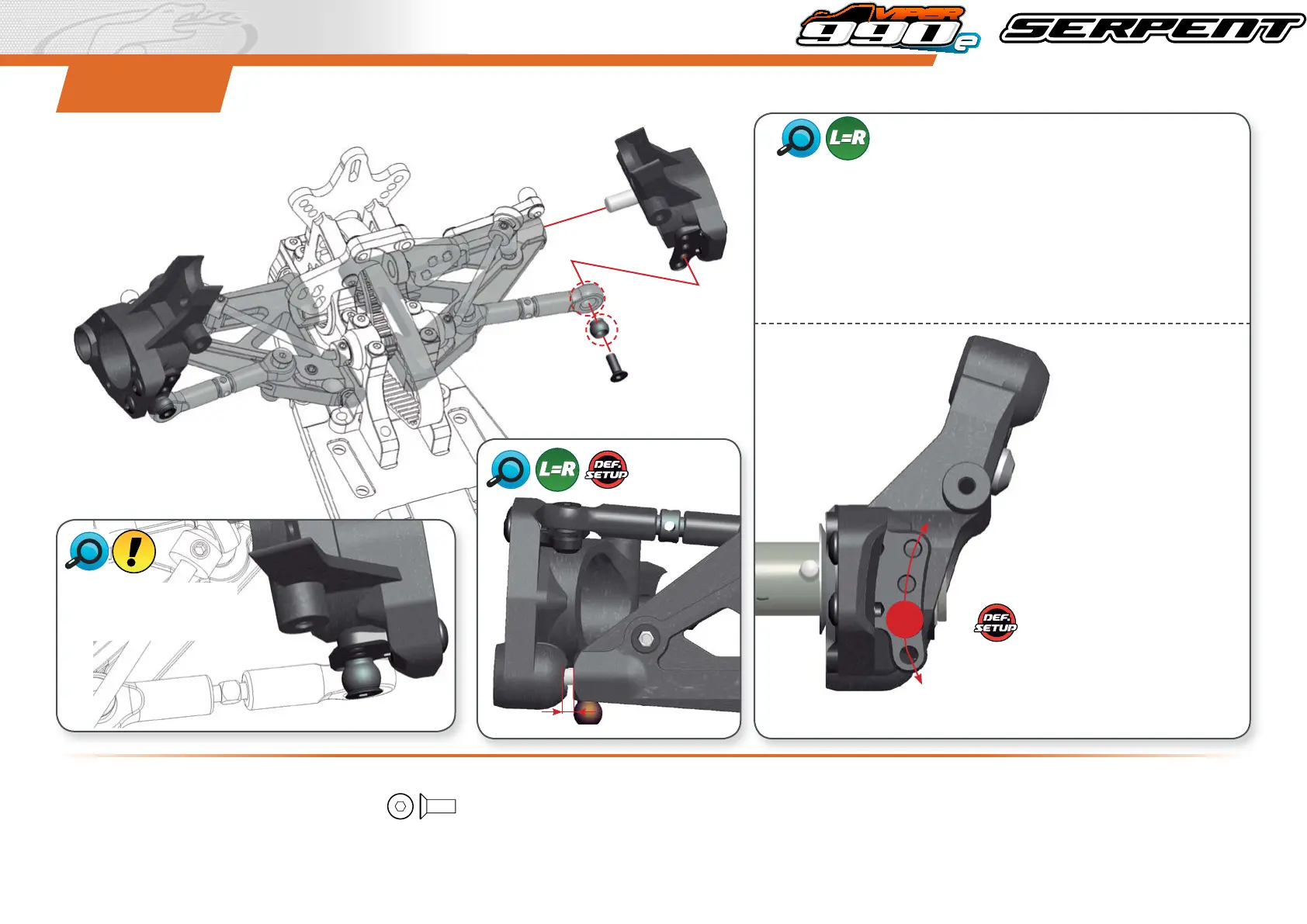 VIPER 990e

SERPENT

L=R

L=R

DEF. SETUP

DEF. SETUP