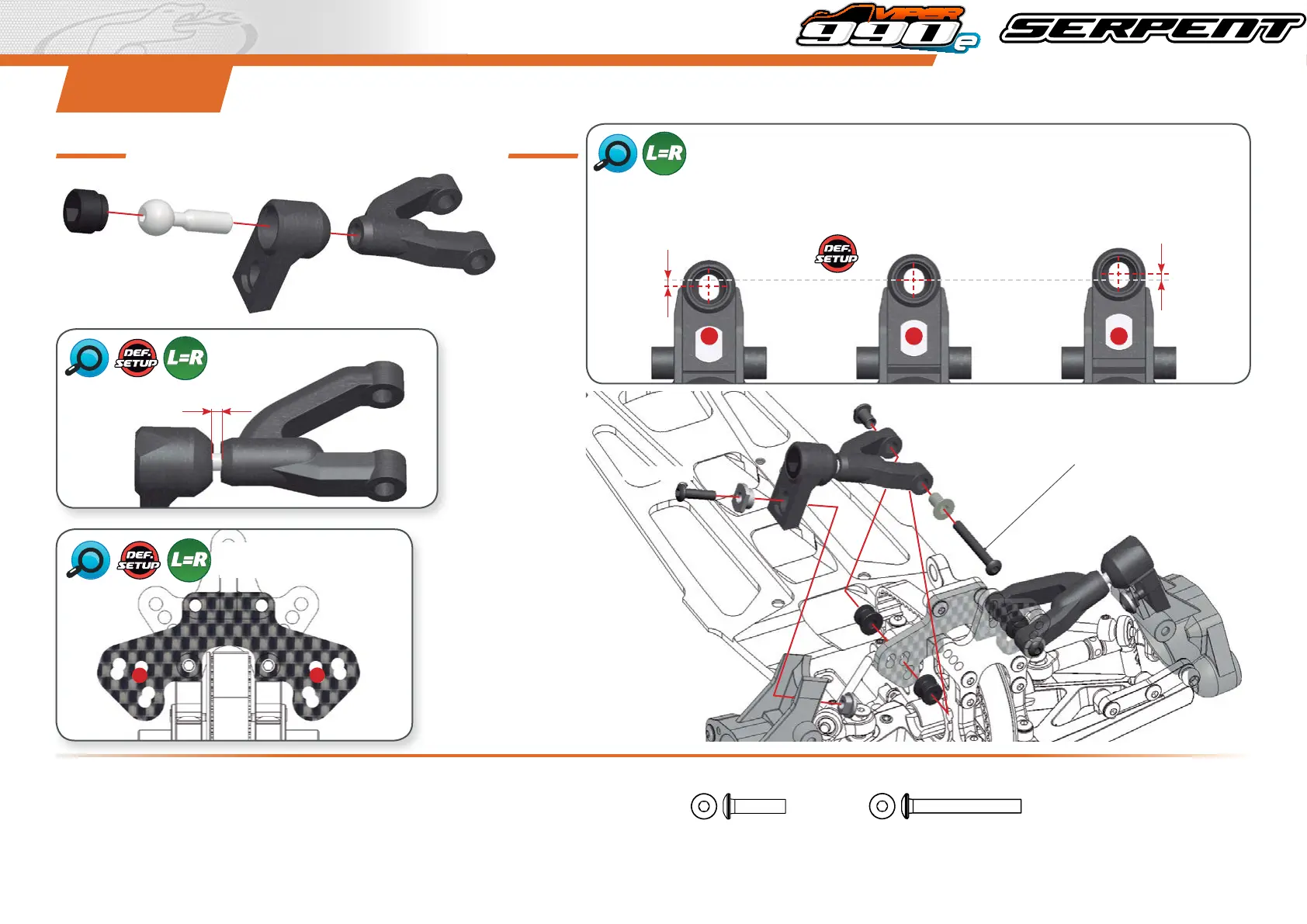 VIPER 990e

SERPENT

L=R

DEF. SETUP

DEF. SETUP

L=R

DEF. SETUP

L=R