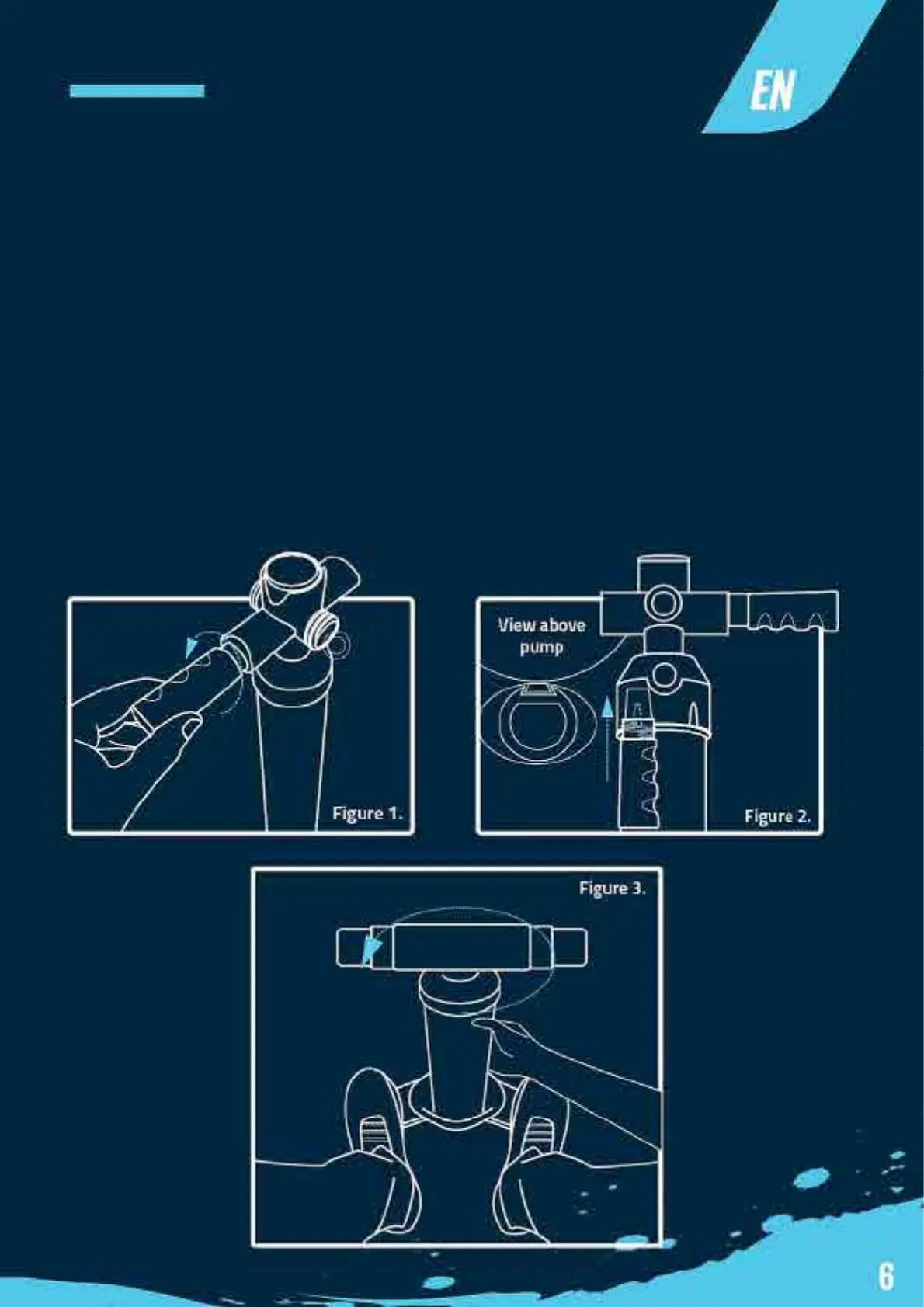 EN

View above pump

Figure 1.

Figure 2.

Figure 3.

6