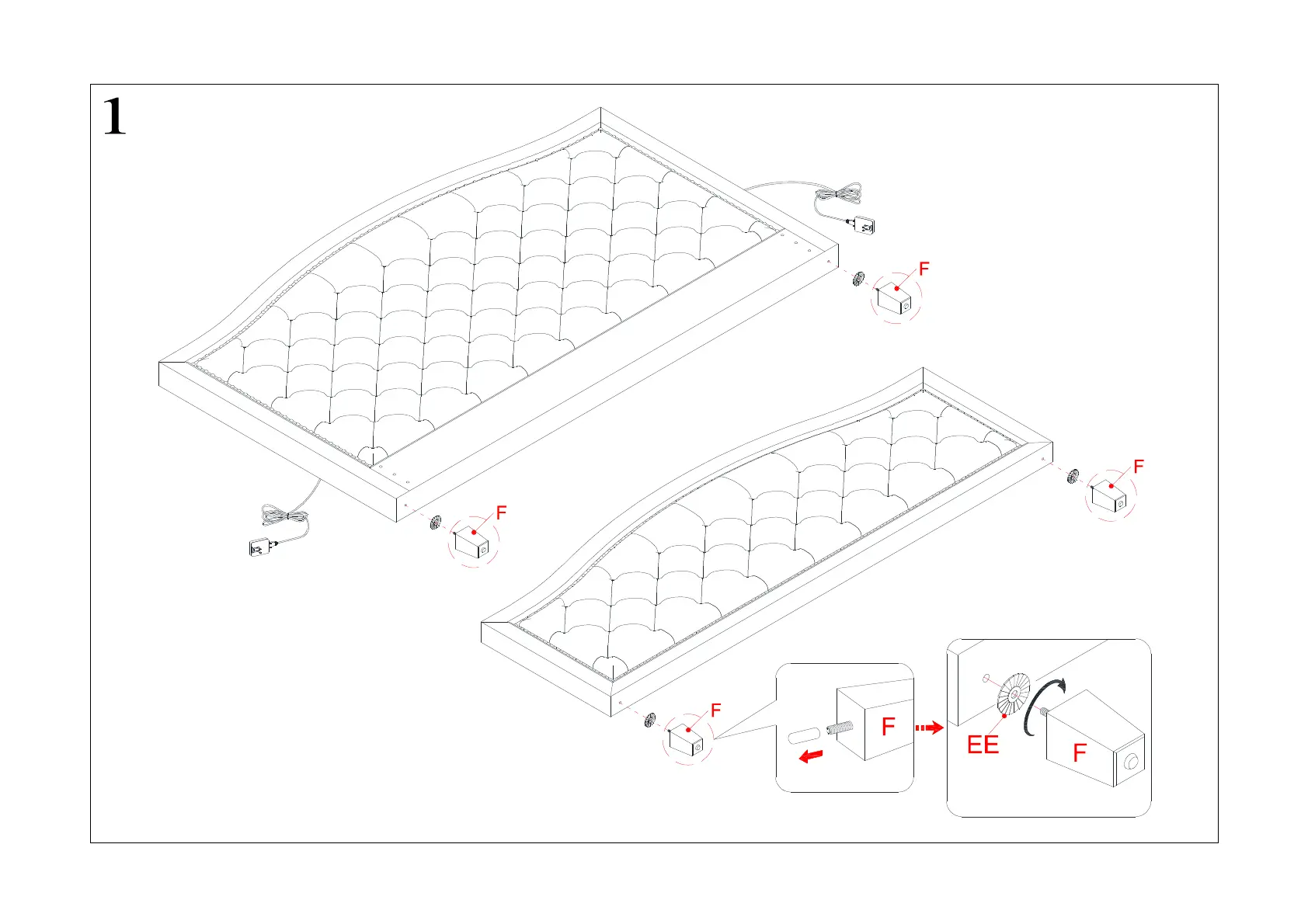 1

F

F

F

F

F

EE

F