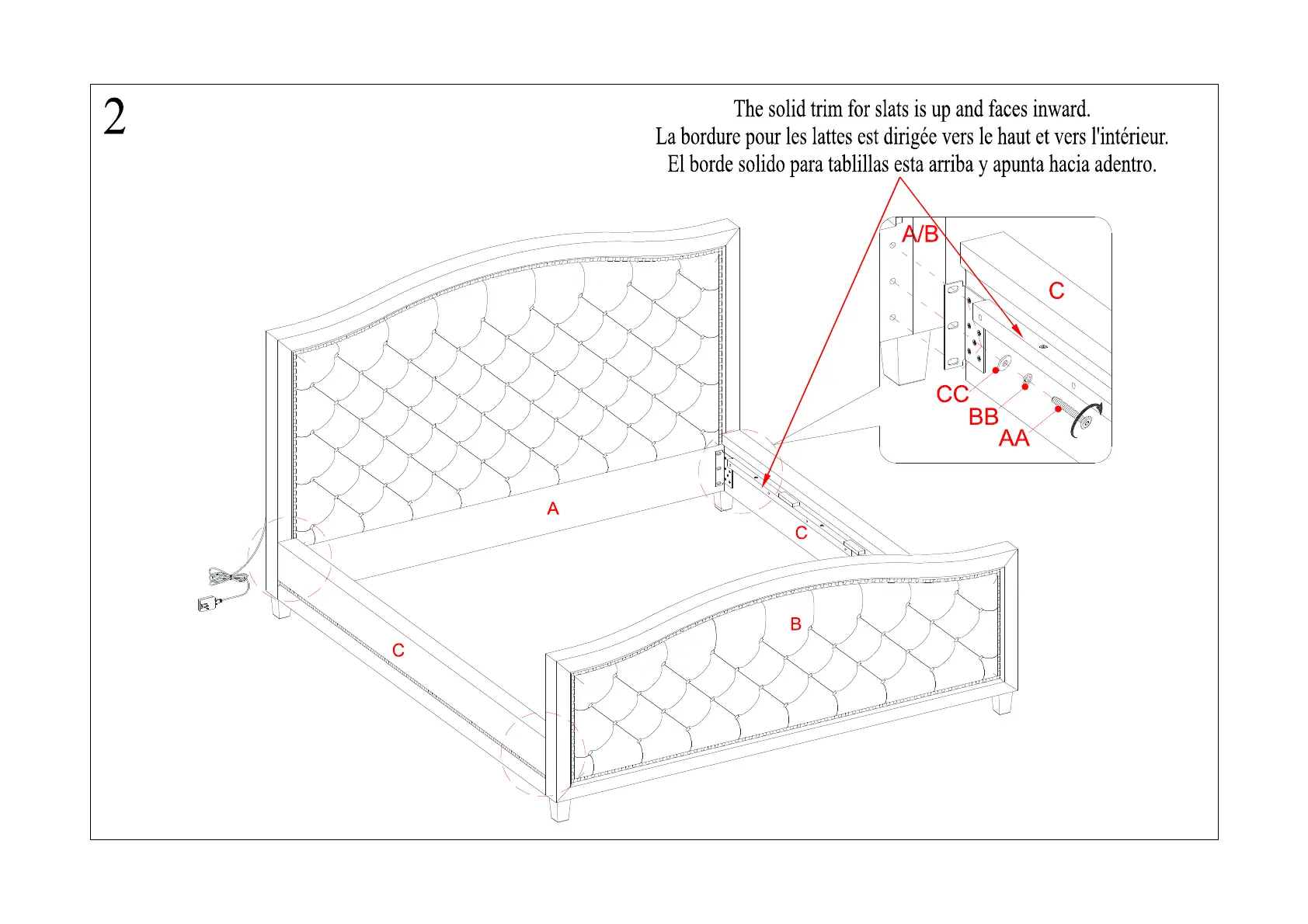 2

The solid trim for slats is up and faces inward.
La bordure pour les lattes est dirigée vers le haut et vers l'intérieur.
El borde solido para tablillas esta arriba y apunta hacia adentro.

A/B

C

CC

BB

AA

A

C

B

C