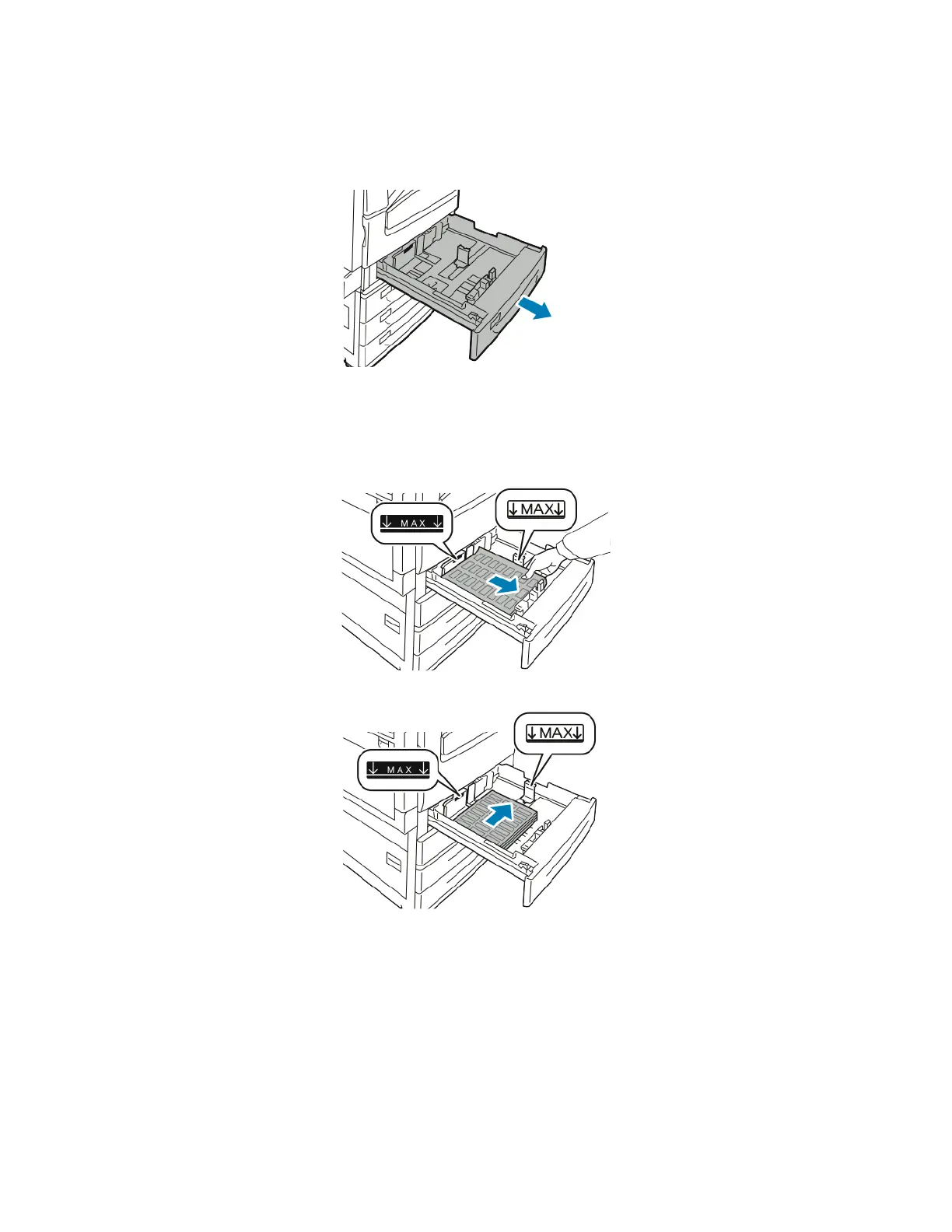 MAX

MAX

MAX

MAX