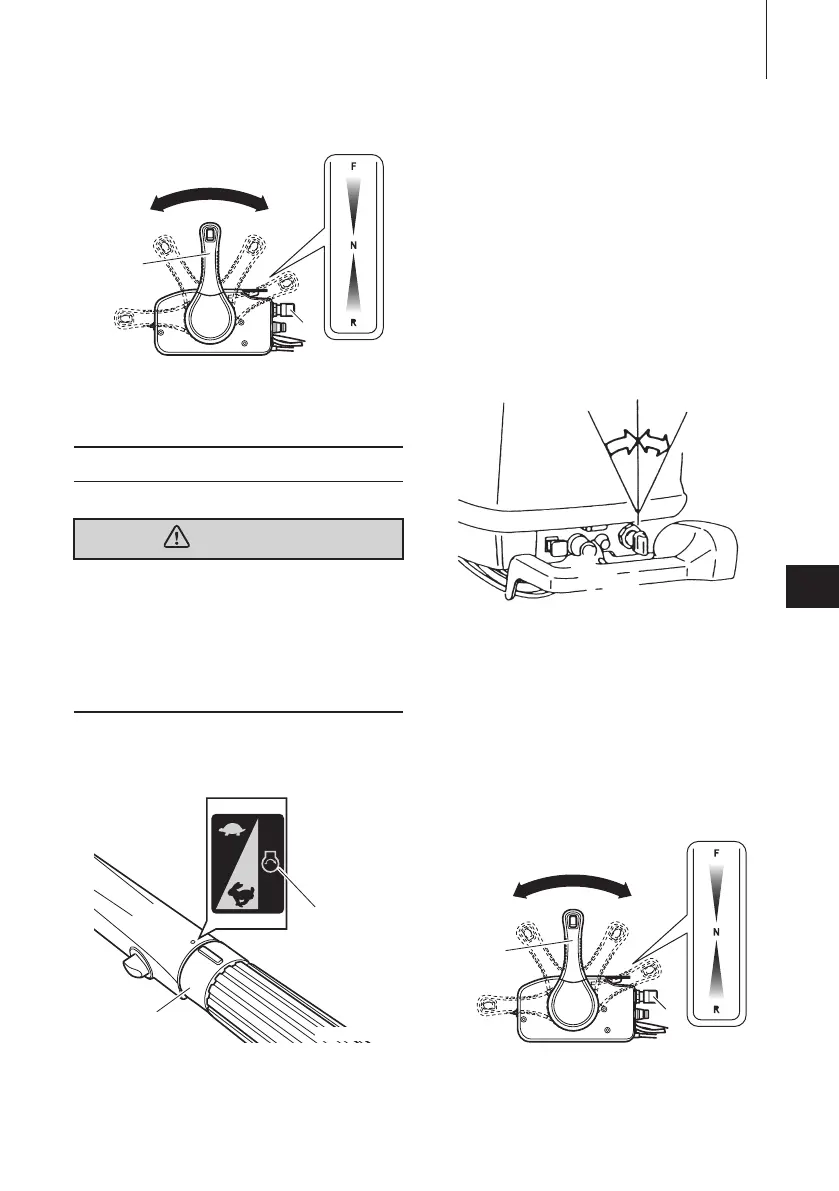 F

N

R

F

N

R