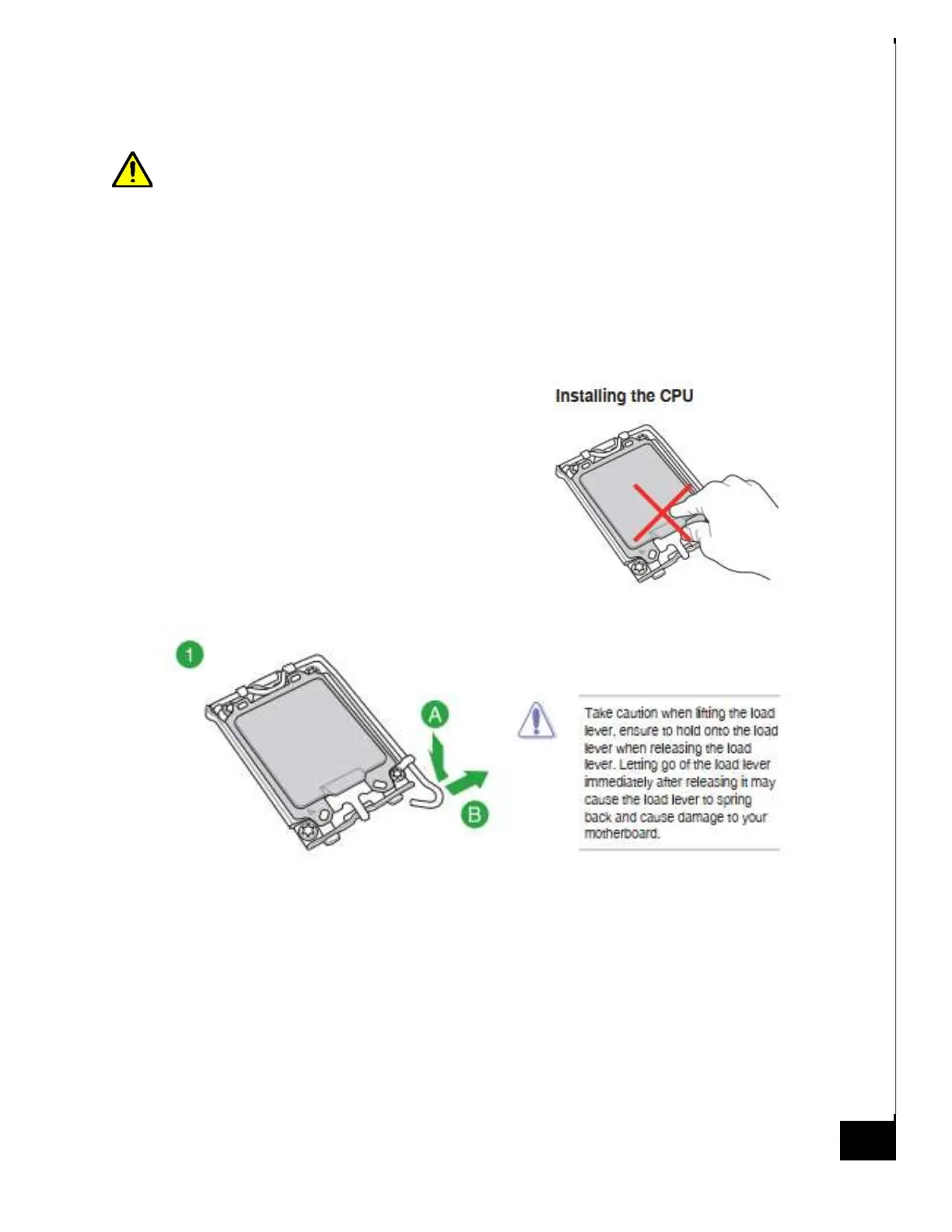 Installing the CPU

1

A

B

Take caution when lifting the load lever, ensure to hold onto the load lever when releasing the load lever. Letting go of the load lever immediately after releasing it may cause the load lever to spring back and cause damage to your motherboard.