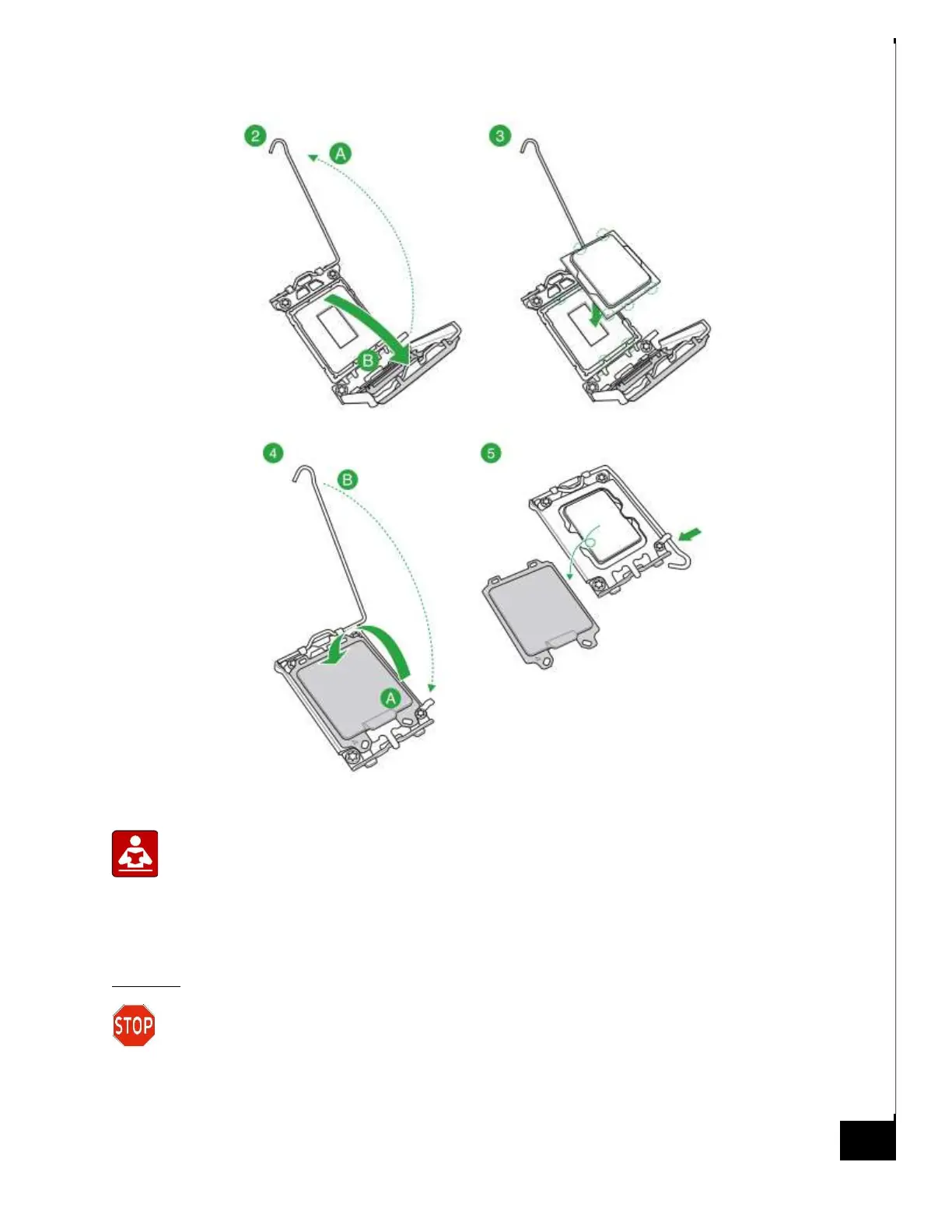 2
A
B
3
4
B
A
5
STOP