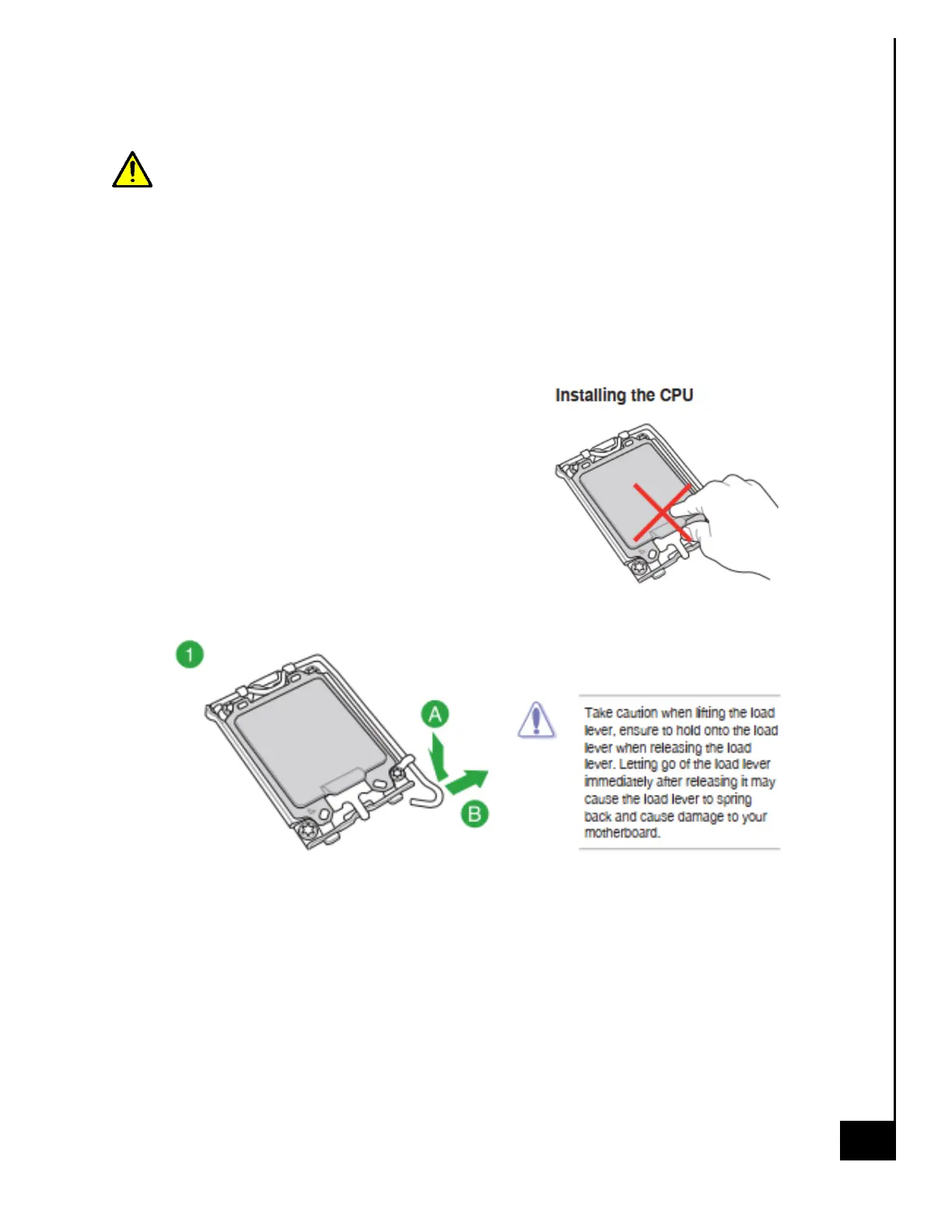 Installing the CPU

1

A

B

Take caution when lifting the load lever, ensure to hold onto the load lever when releasing the load lever. Letting go of the load lever immediately after releasing it may cause the load lever to spring back and cause damage to your motherboard.